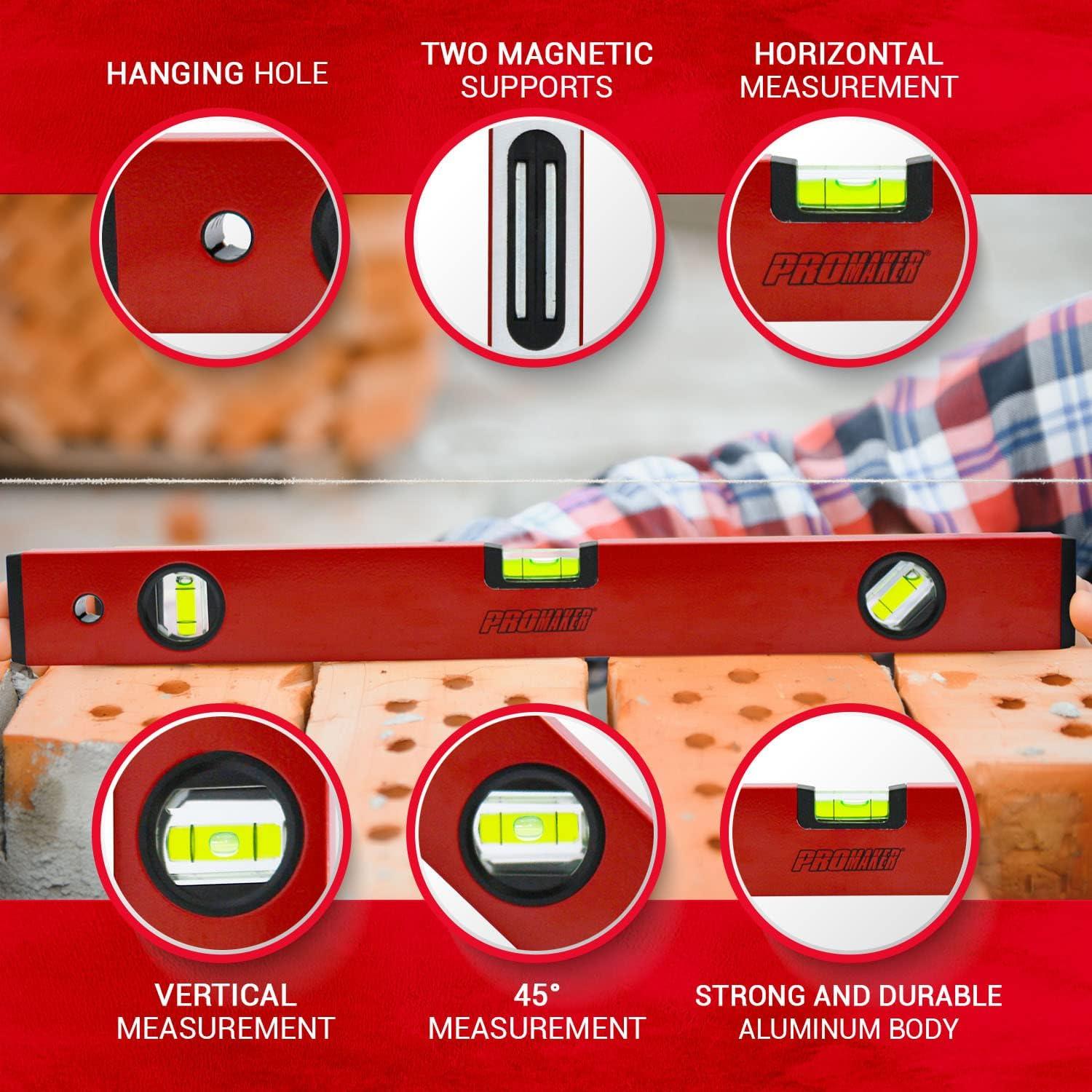 HANGING HOLE

TWO MAGNETIC SUPPORTS

HORIZONTAL MEASUREMENT

PROMAKER

PROMAKER

PROMAKER

VERTICAL MEASUREMENT

45° MEASUREMENT

STRONG AND DURABLE ALUMINUM BODY