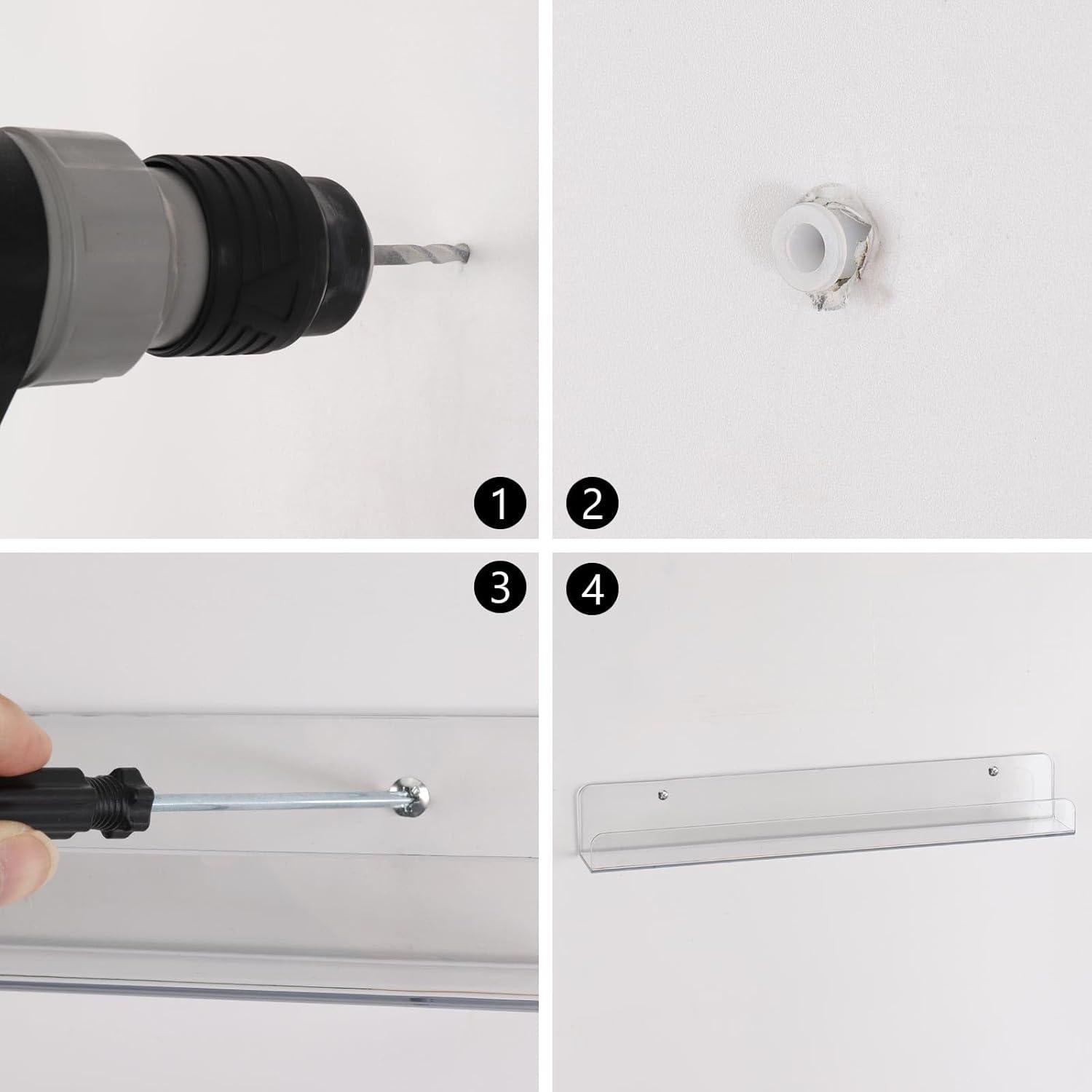 1
2
3
4