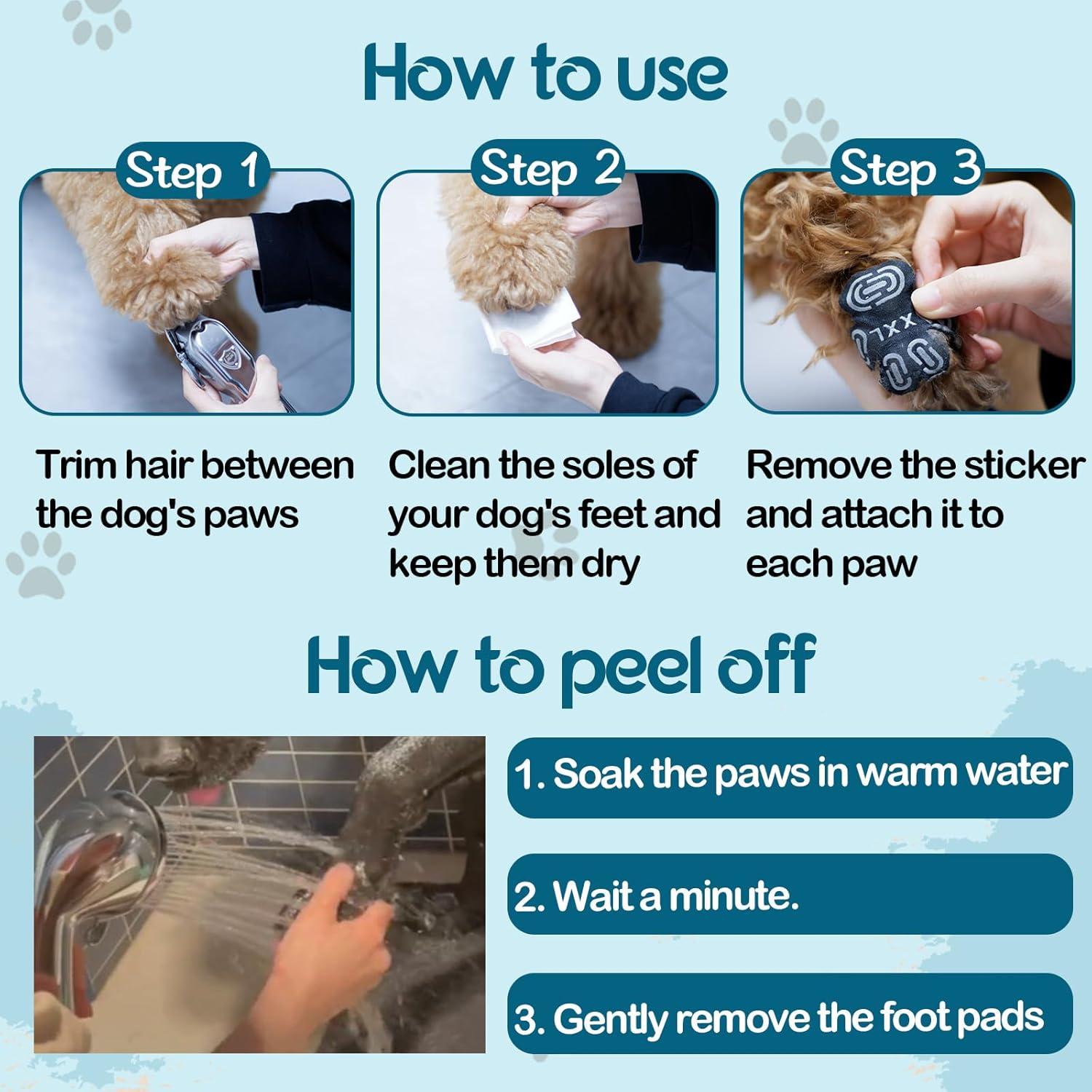 How to use

Step 1

Trim hair between the dog's paws

Step 2

Clean the soles of your dog's feet and keep them dry

Step 3

XXL

Remove the sticker and attach it to each paw

How to peel off

1. Soak the paws in warm water

2. Wait a minute.

3. Gently remove the foot pads