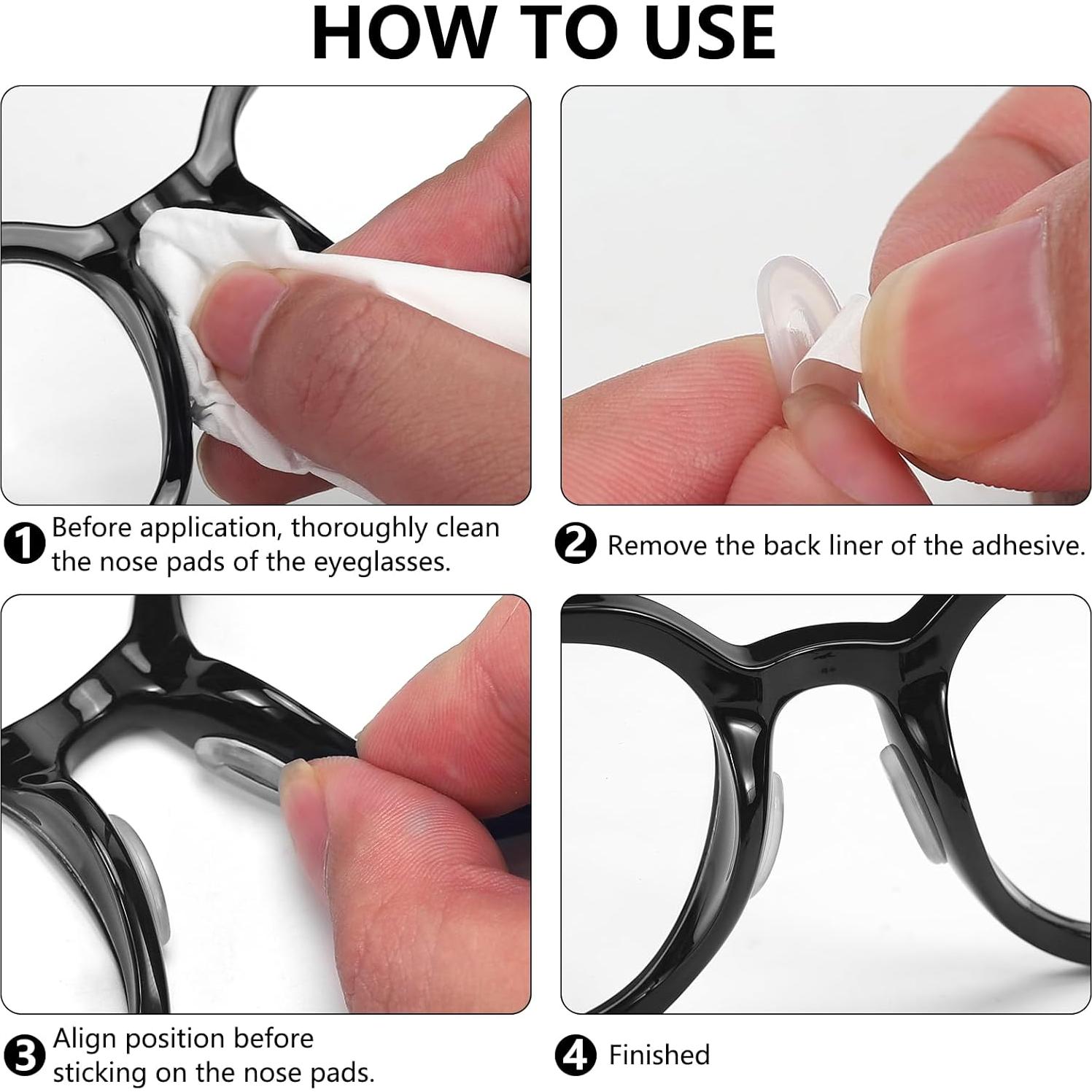 HOW TO USE

1 Before application, thoroughly clean the nose pads of the eyeglasses.

2 Remove the back liner of the adhesive.

3 Align position before sticking on the nose pads.

4 Finished