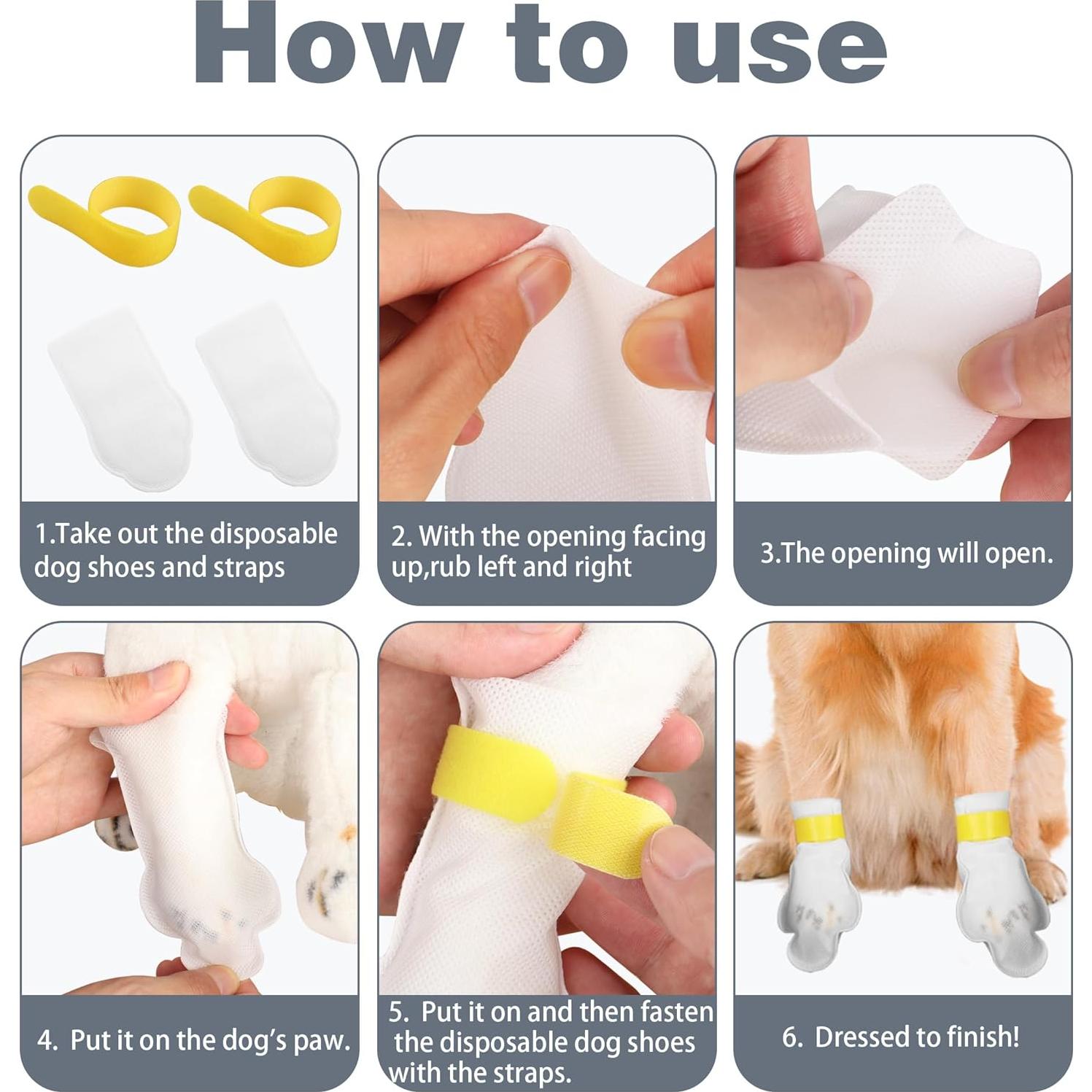 How to use

1.Take out the disposable dog shoes and straps

2. With the opening facing up,rub left and right

3.The opening will open.

4. Put it on the dog's paw.

5. Put it on and then fasten the disposable dog shoes with the straps.

6. Dressed to finish!