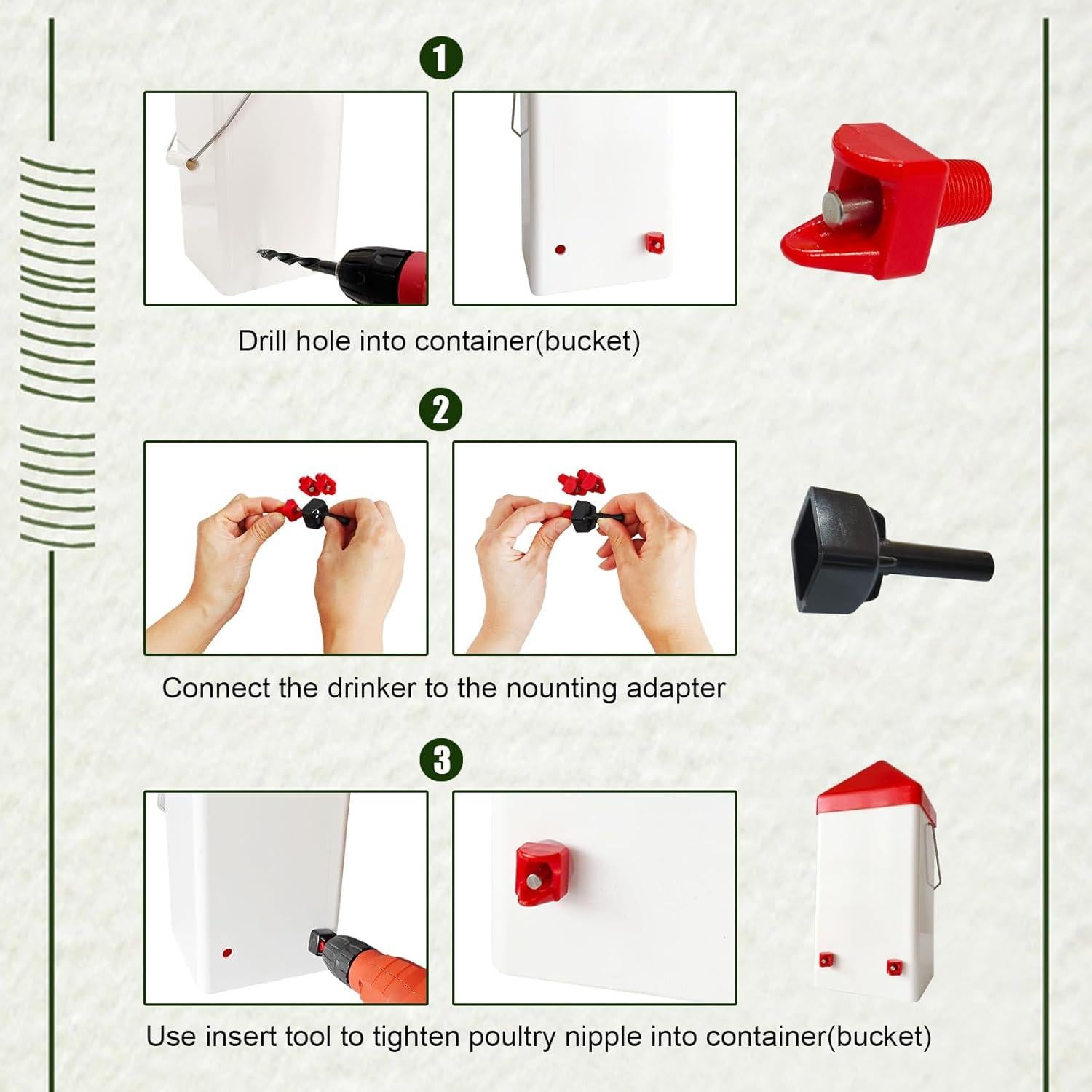 1

Drill hole into container(bucket)

2

Connect the drinker to the nounting adapter

3

Use insert tool to tighten poultry nipple into container(bucket)