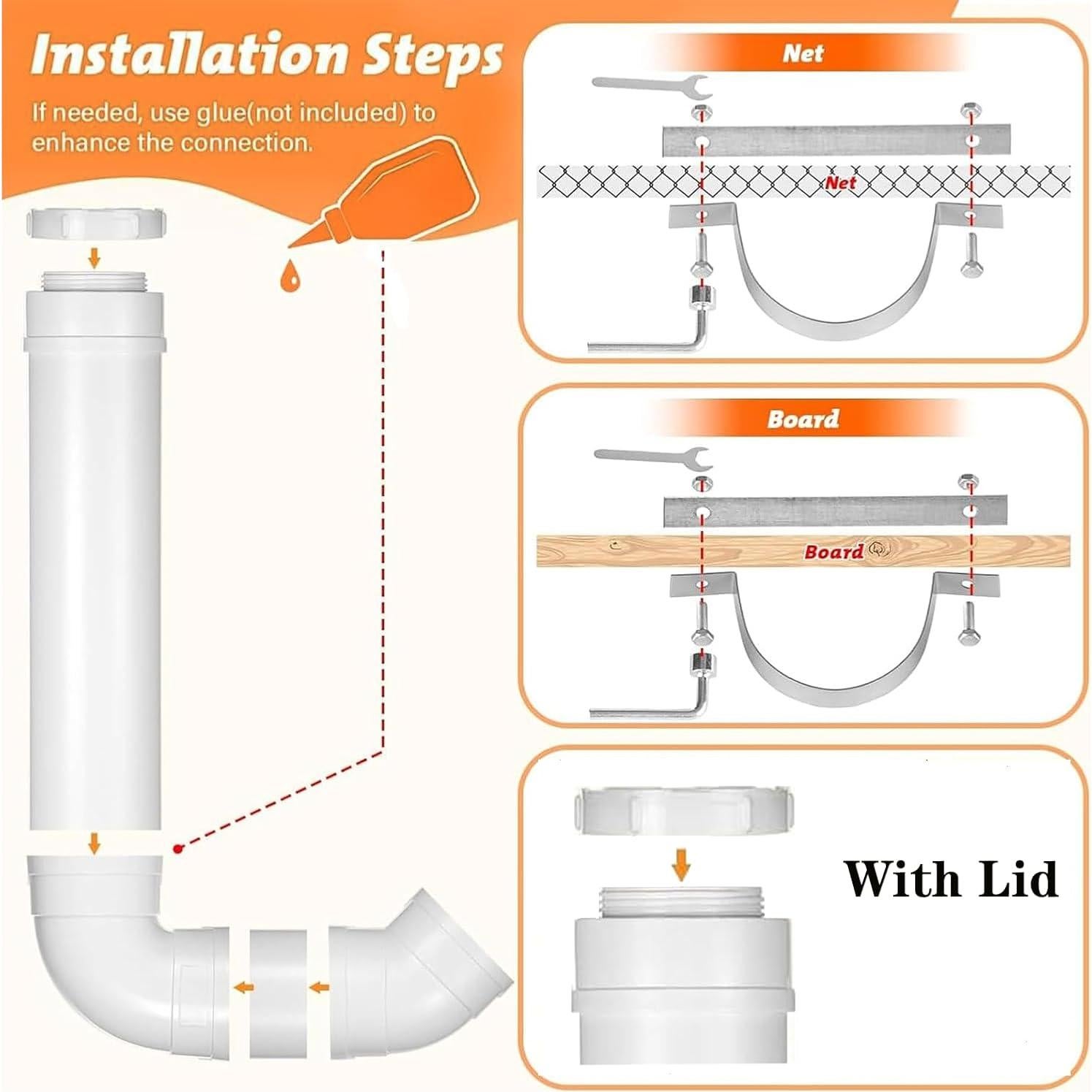 Installation Steps

If needed, use glue(not included) to enhance the connection.

Net

Net

Board

Board

With Lid