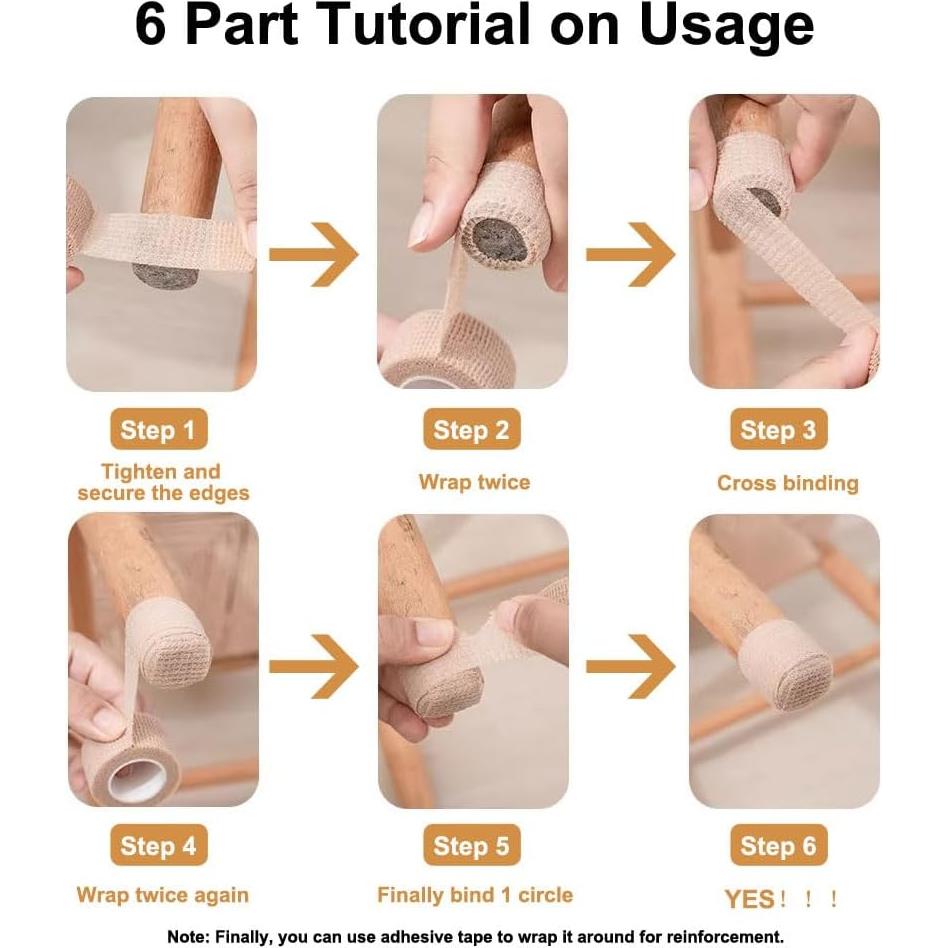 6 Part Tutorial on Usage

Step 1
Tighten and secure the edges

Step 2
Wrap twice

Step 3
Cross binding

Step 4
Wrap twice again

Step 5
Finally bind 1 circle

Step 6
YES！！！

Note: Finally, you can use adhesive tape to wrap it around for reinforcement.