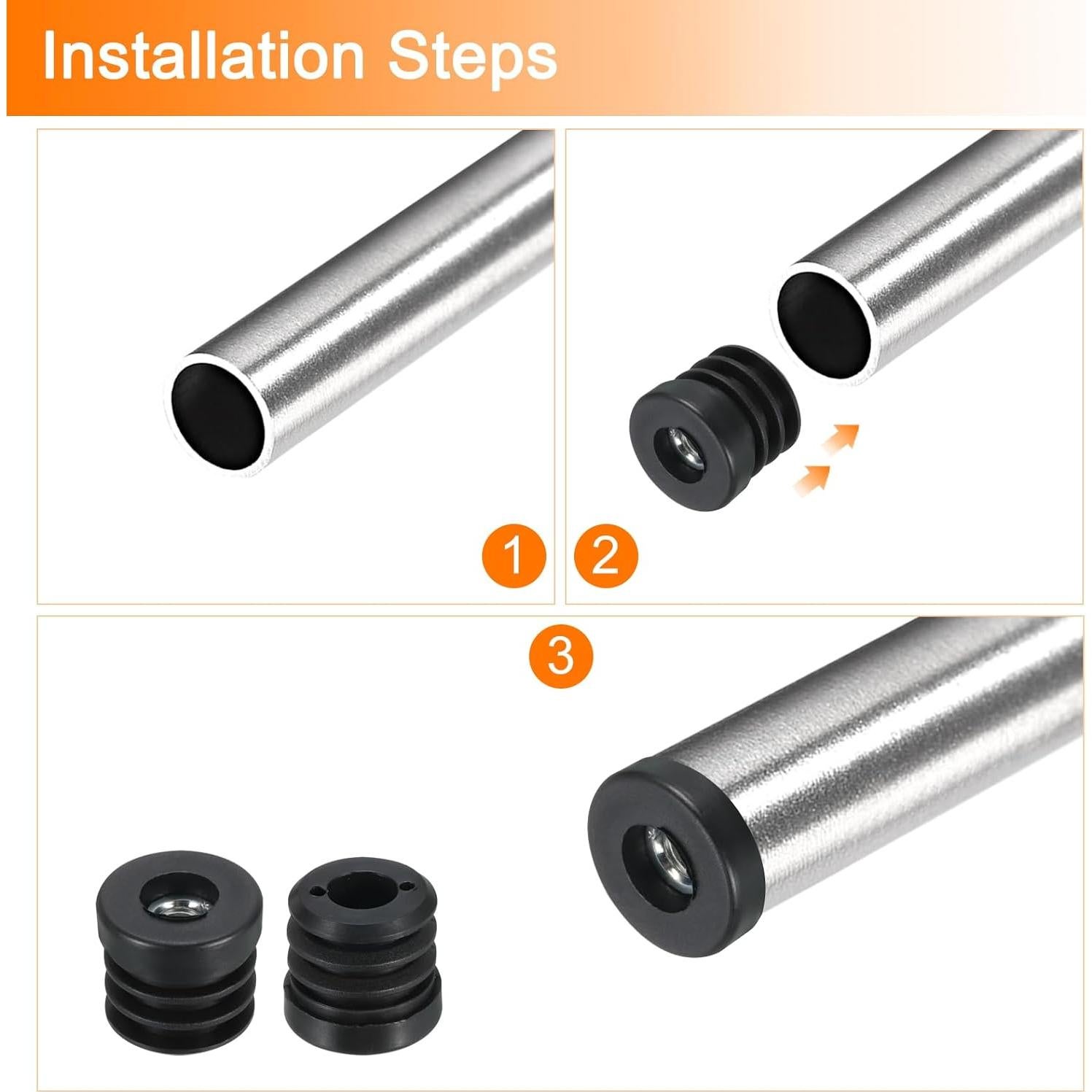 Installation Steps

1

2

3