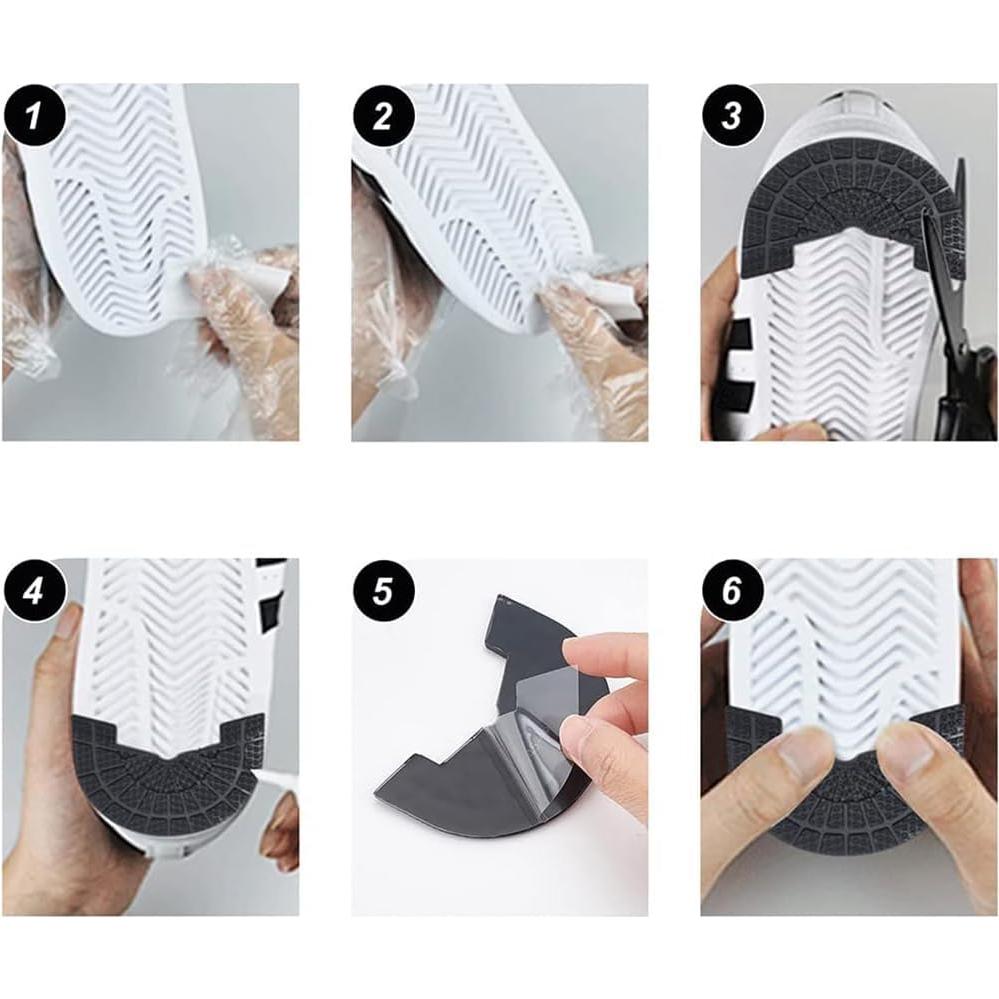 1
2
3
4
5
6