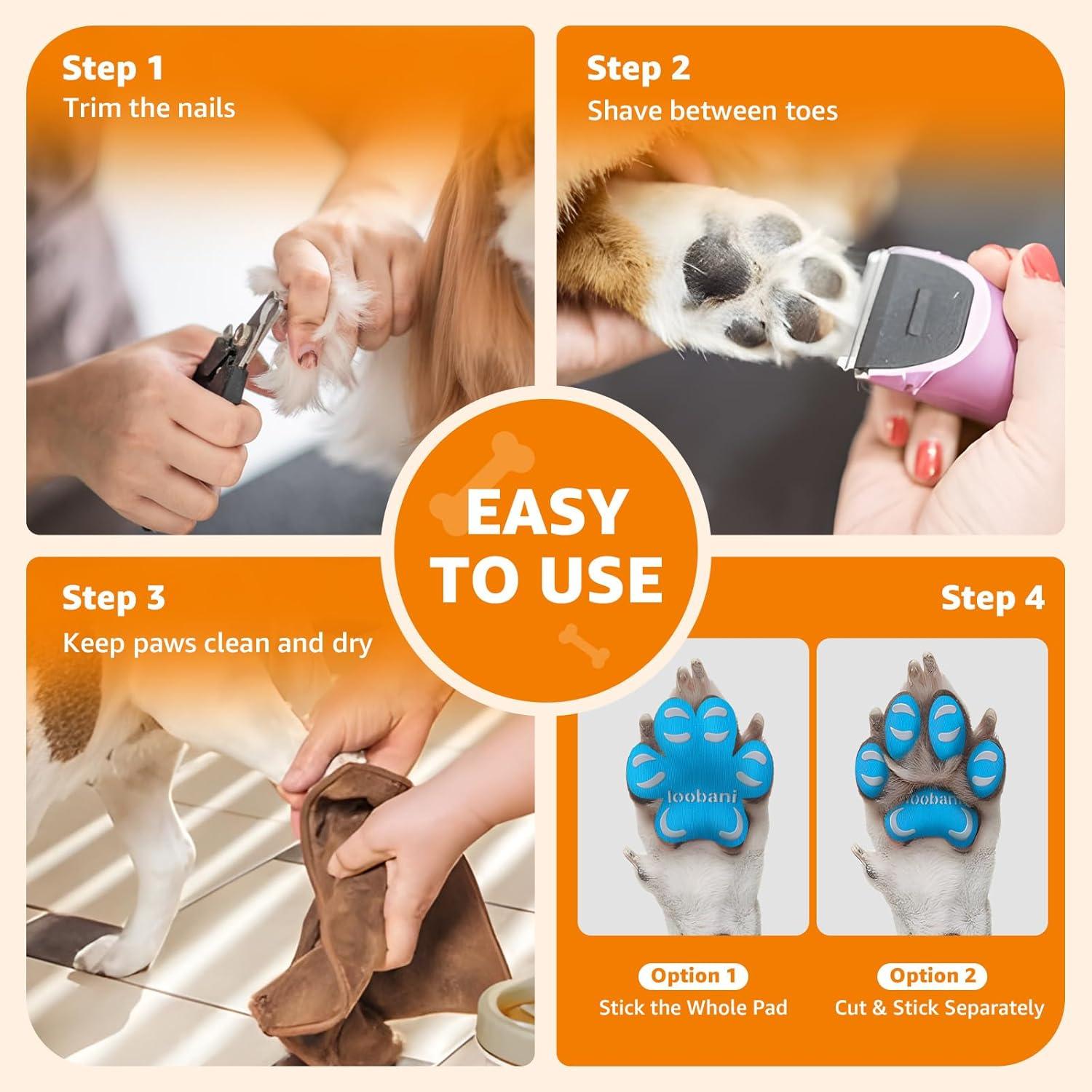 Step 1
Trim the nails

Step 2
Shave between toes

EASY TO USE

Step 3
Keep paws clean and dry

Step 4

loobani

loobani

Option 1
Stick the Whole Pad

Option 2
Cut & Stick Separately