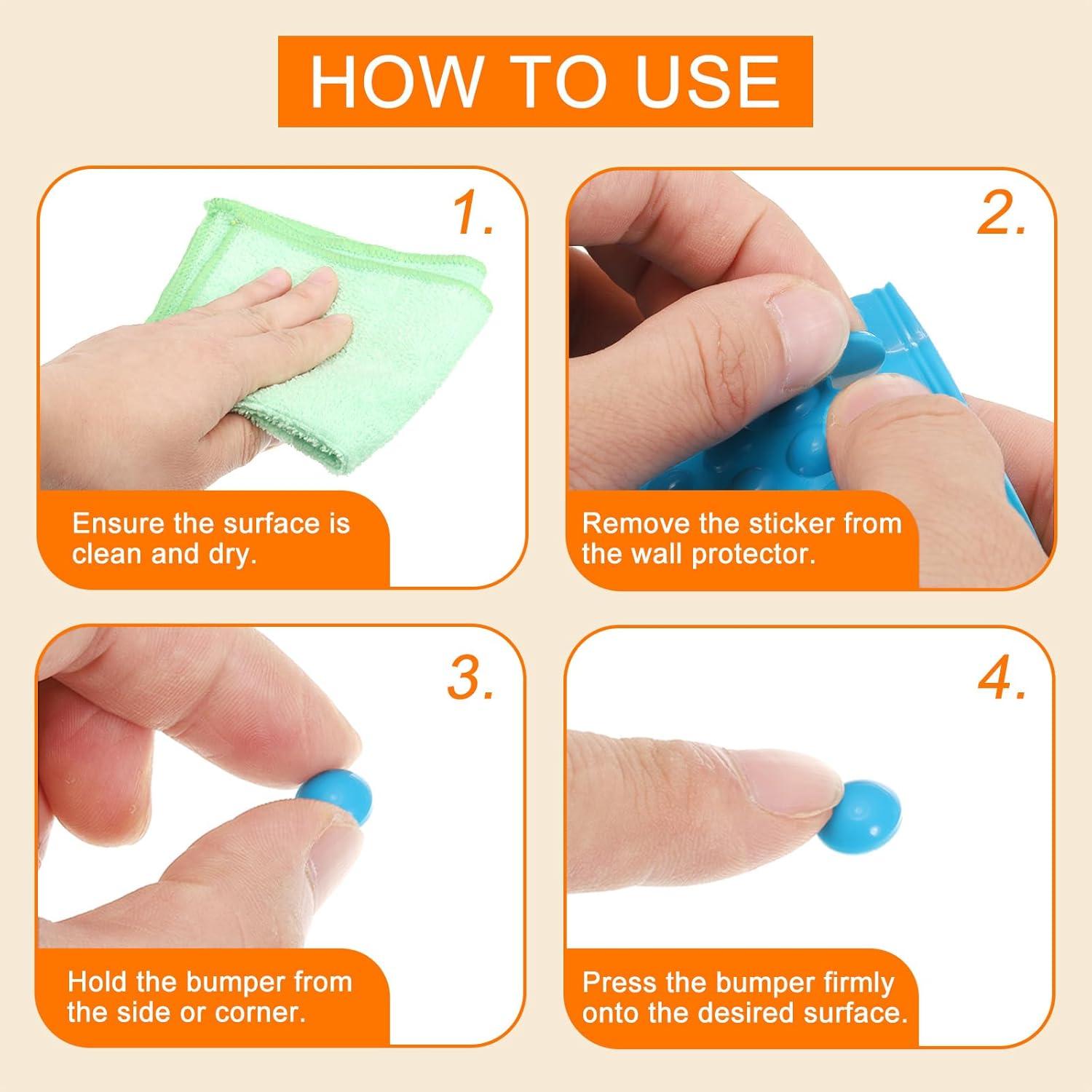 HOW TO USE

1.

Ensure the surface is clean and dry.

2.

Remove the sticker from the wall protector.

3.

Hold the bumper from the side or corner.

4.

Press the bumper firmly onto the desired surface.