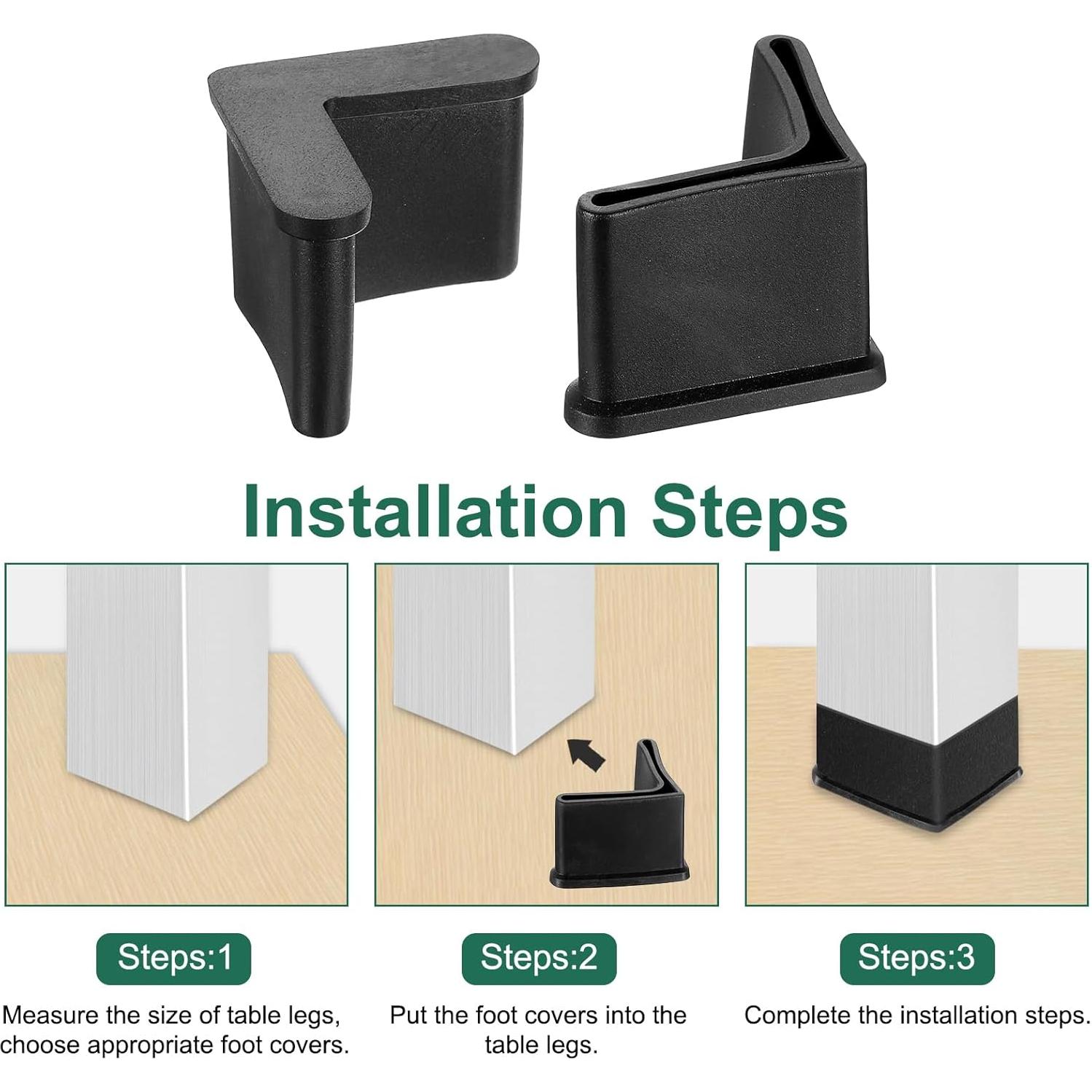 Installation Steps

Steps:1

Measure the size of table legs, choose appropriate foot covers.

Steps:2

Put the foot covers into the table legs.

Steps:3

Complete the installation steps.