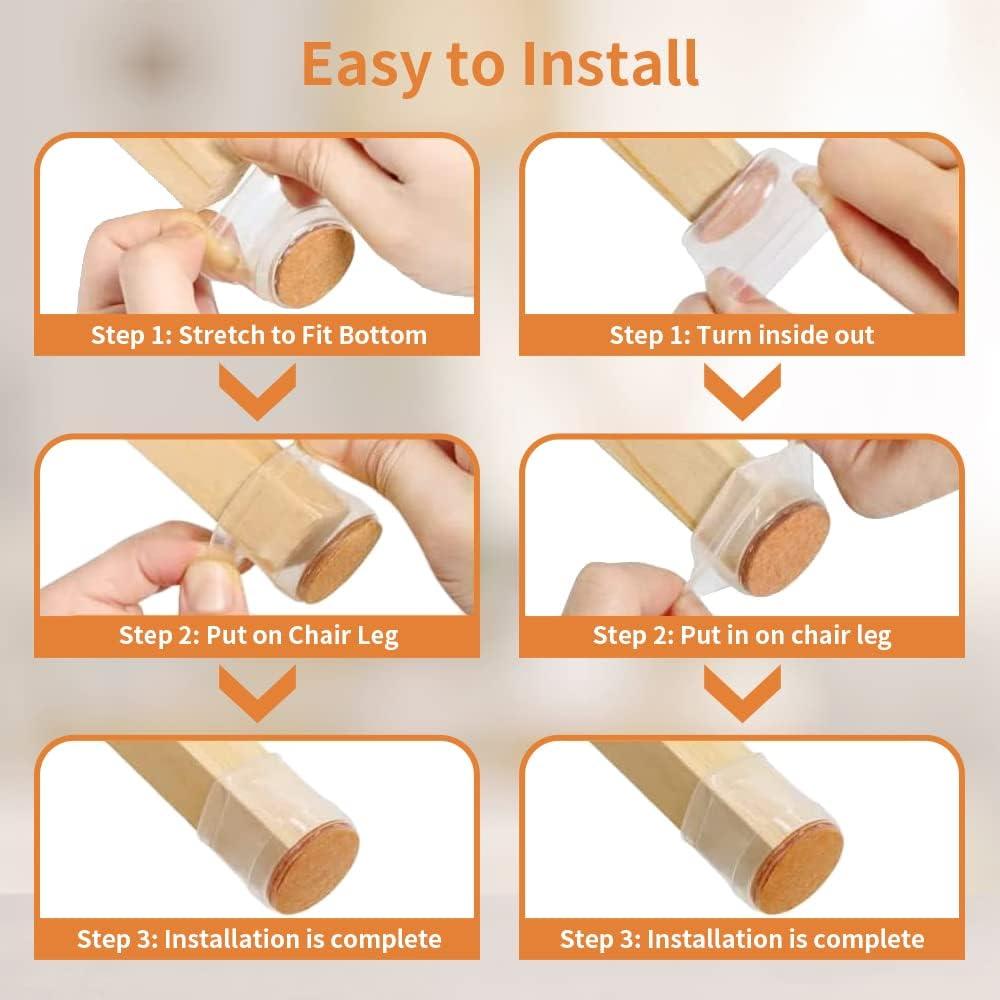 Easy to Install

Step 1: Stretch to Fit Bottom

Step 2: Put on Chair Leg

Step 3: Installation is complete

Step 1: Turn inside out

Step 2: Put in on chair leg

Step 3: Installation is complete