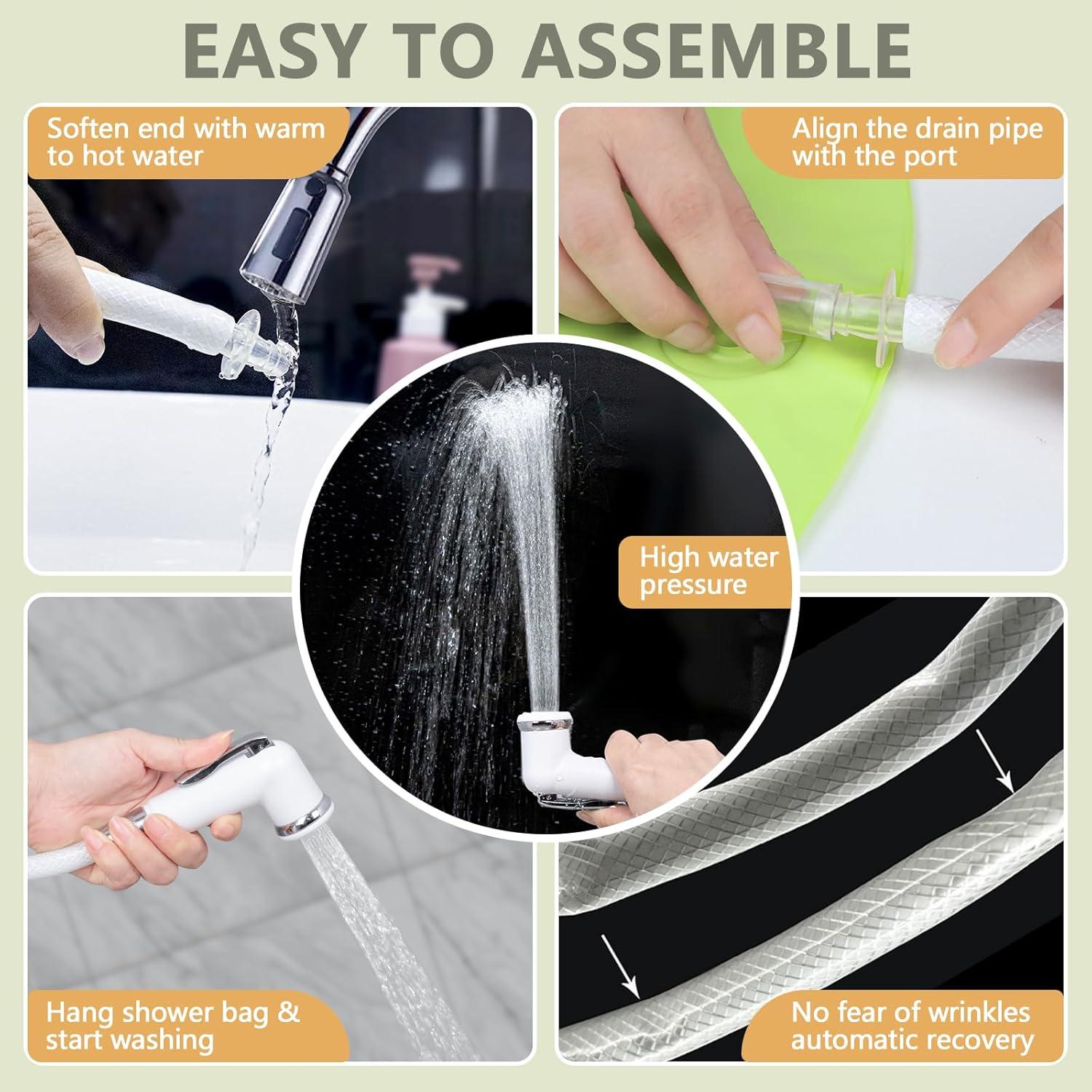 EASY TO ASSEMBLE

Soften end with warm to hot water

Align the drain pipe with the port

High water pressure

Hang shower bag & start washing

No fear of wrinkles automatic recovery