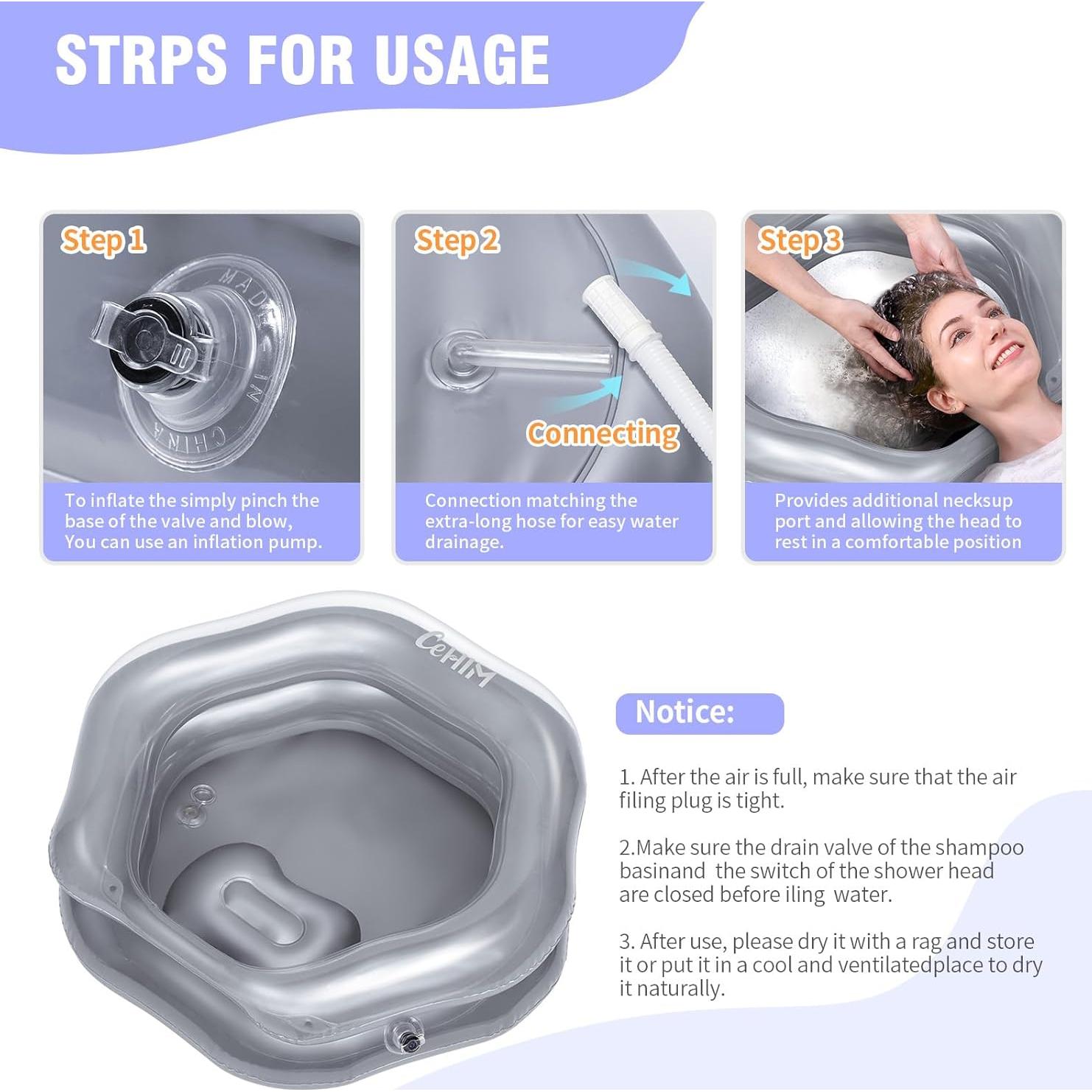 STRPS FOR USAGE

Step 1

MADE IN CHINA

To inflate the simply pinch the base of the valve and blow, You can use an inflation pump.

Step 2

Connecting

Connection matching the extra-long hose for easy water drainage.

Step 3

Provides additional necksup port and allowing the head to rest in a comfortable position

CeHIM

Notice:

1. After the air is full, make sure that the air filing plug is tight.

2.Make sure the drain valve of the shampoo basinand the switch of the shower head are closed before iling water.

3. After use, please dry it with a rag and store it or put it in a cool and ventilatedplace to dry it naturally.