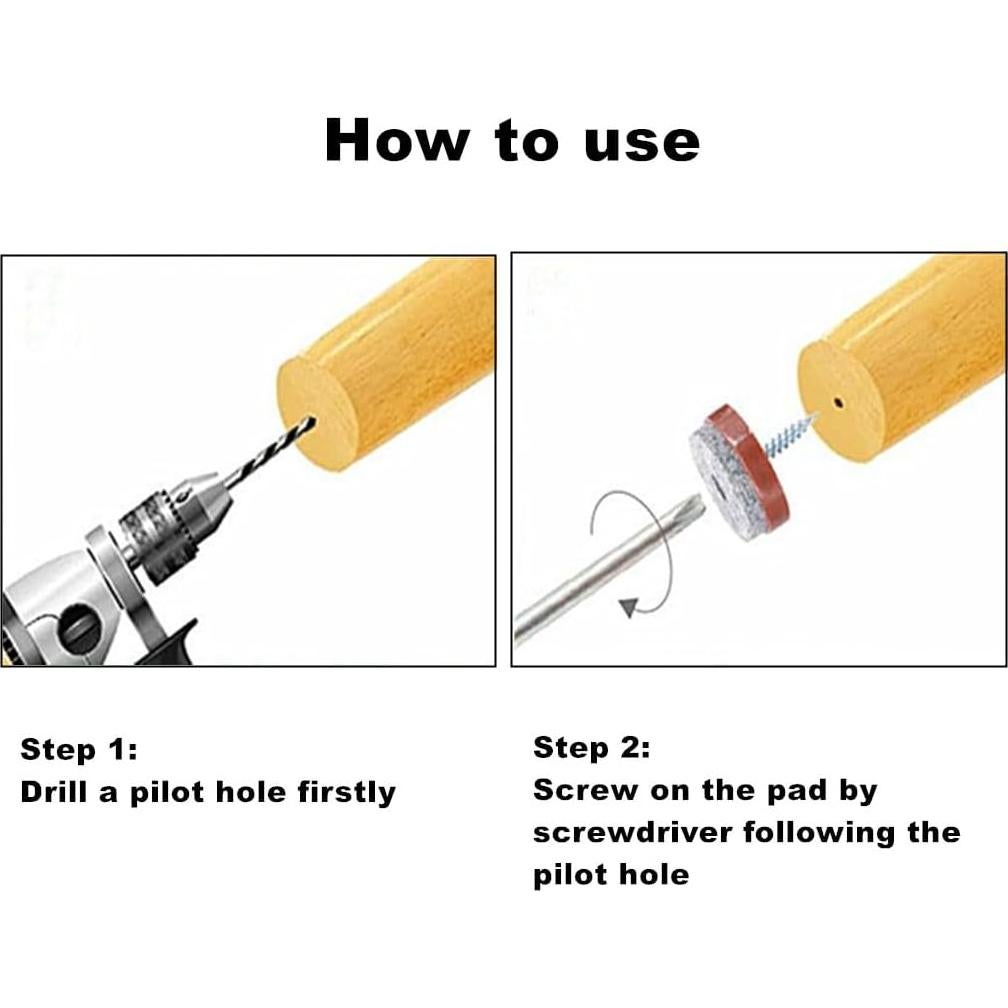 How to use

Step 1:
Drill a pilot hole firstly

Step 2:
Screw on the pad by screwdriver following the pilot hole