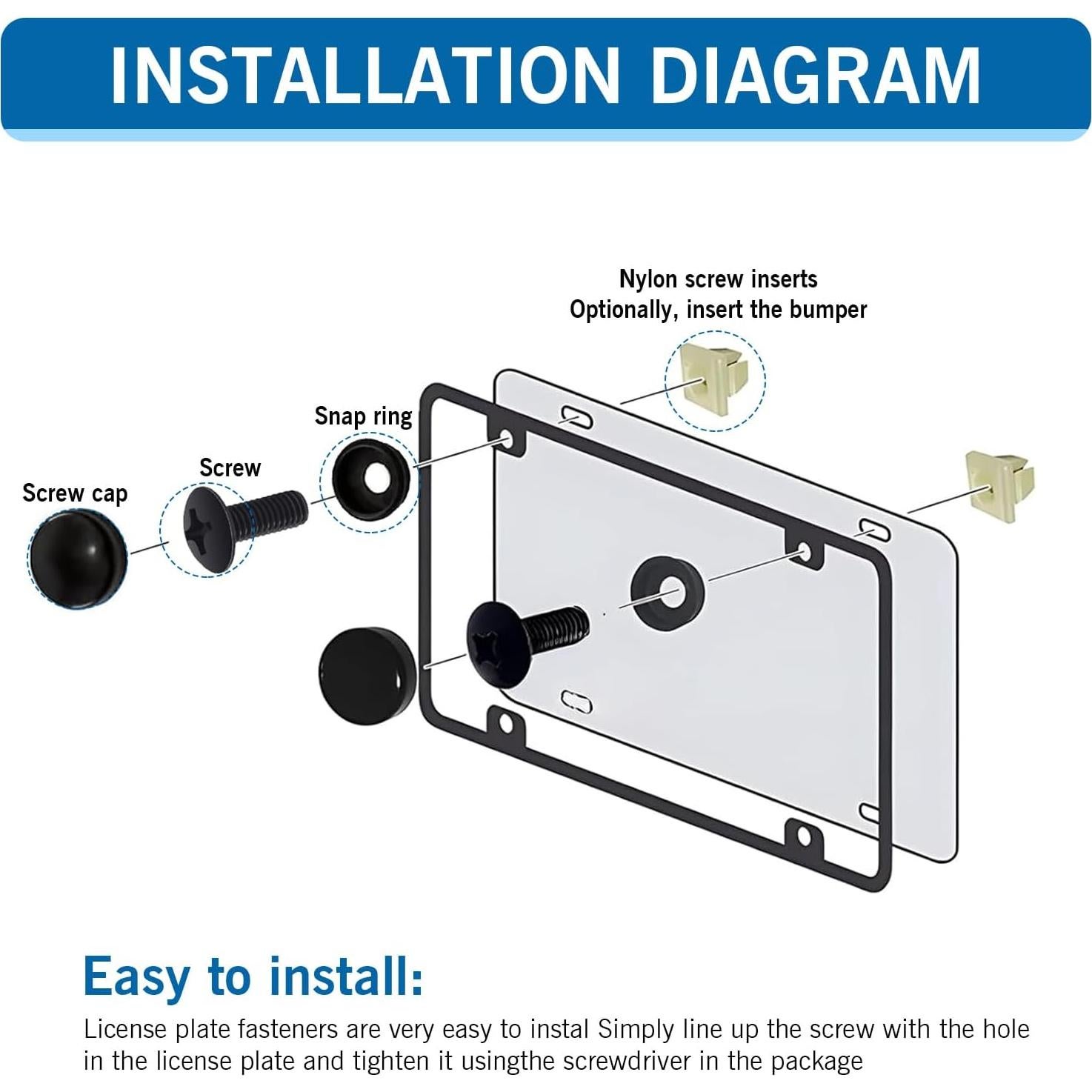 INSTALLATION DIAGRAM

Nylon screw inserts
Optionally, insert the bumper

Snap ring

Screw

Screw cap

Easy to install:

License plate fasteners are very easy to instal Simply line up the screw with the hole in the license plate and tighten it usingthe screwdriver in the package