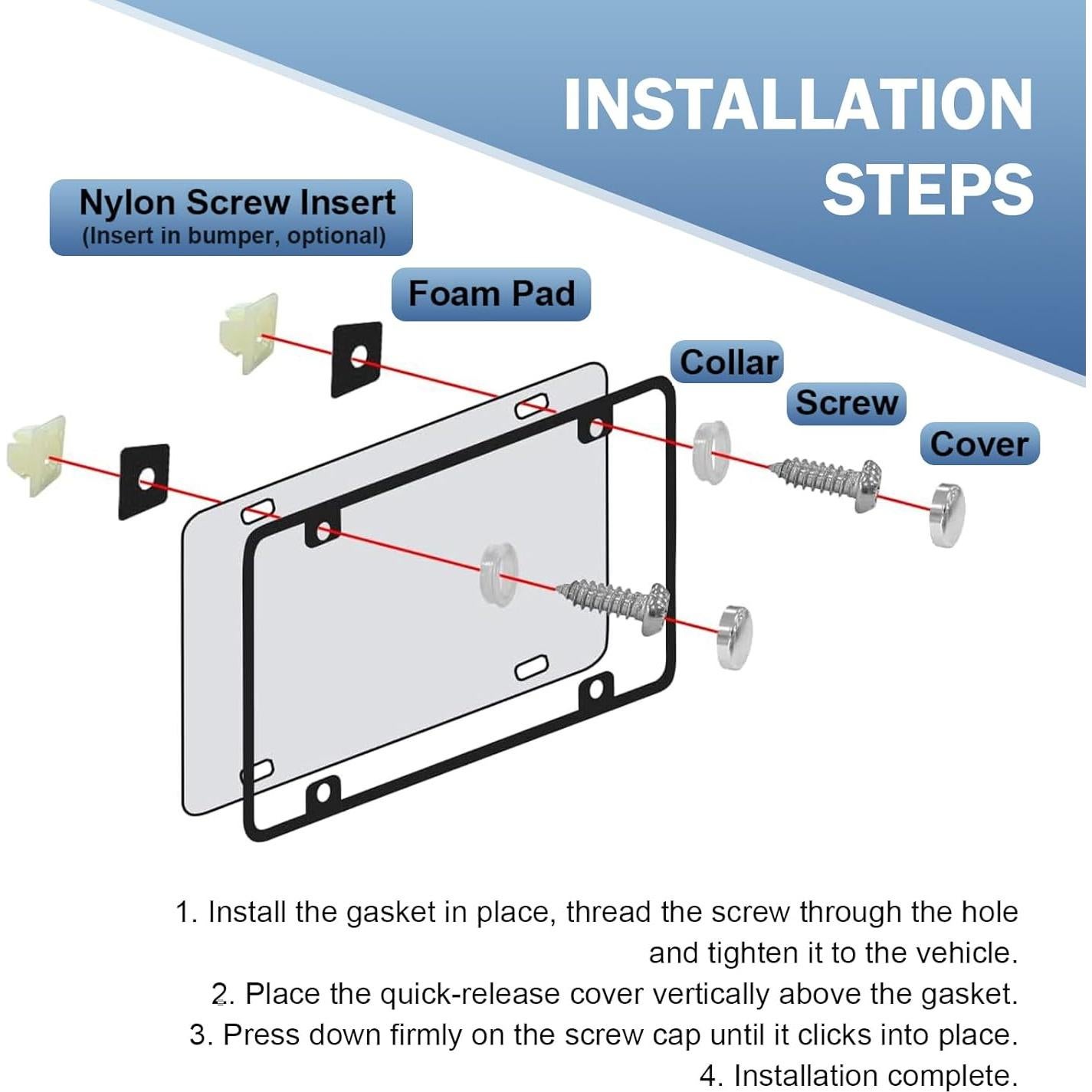 INSTALLATION STEPS

Nylon Screw Insert
(Insert in bumper, optional)

Foam Pad

Collar

Screw

Cover

1. Install the gasket in place, thread the screw through the hole and tighten it to the vehicle.
2. Place the quick-release cover vertically above the gasket.
3. Press down firmly on the screw cap until it clicks into place.
4. Installation complete.