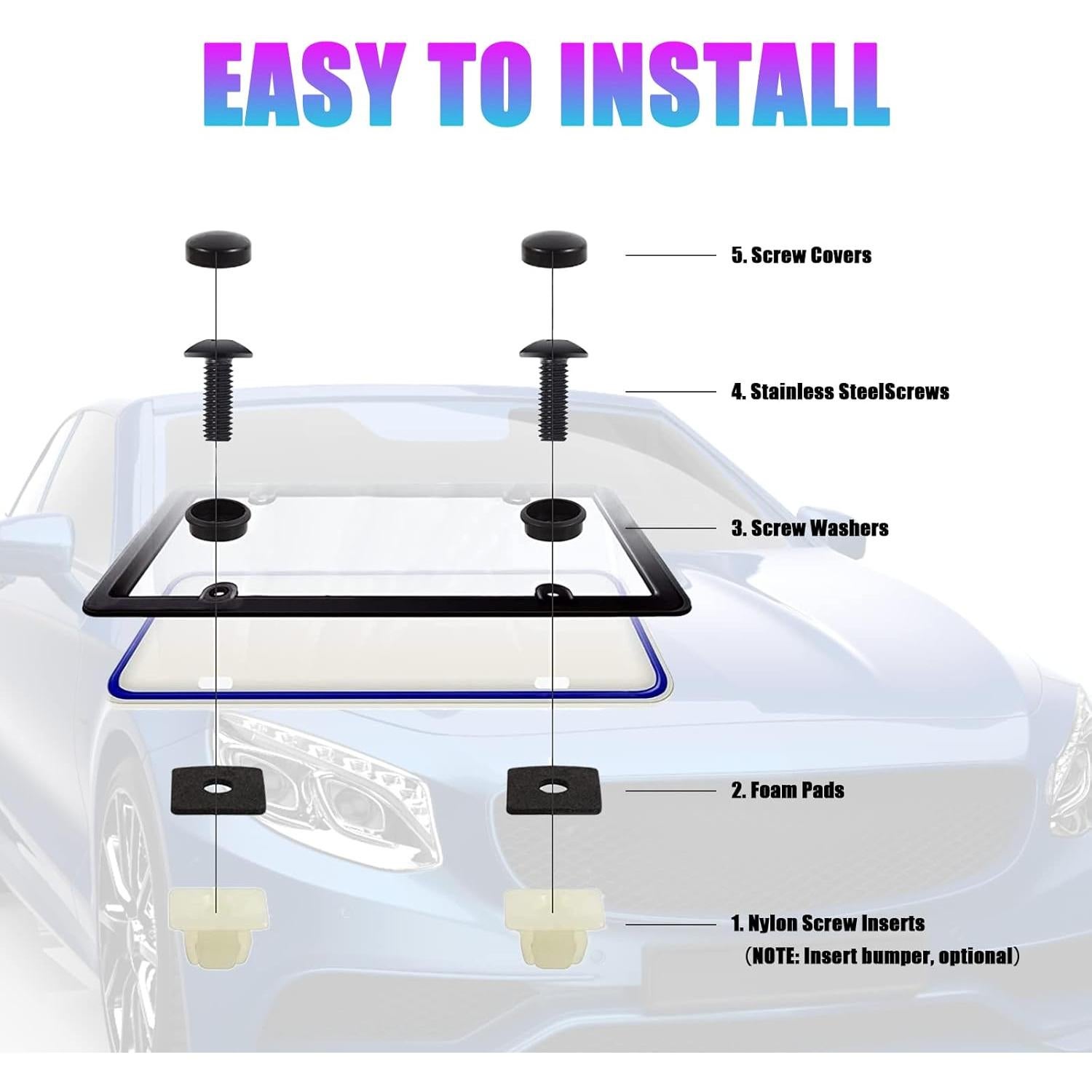 EASY TO INSTALL

5. Screw Covers

4. Stainless SteelScrews

3. Screw Washers

2. Foam Pads

1. Nylon Screw Inserts
（NOTE: Insert bumper, optional）