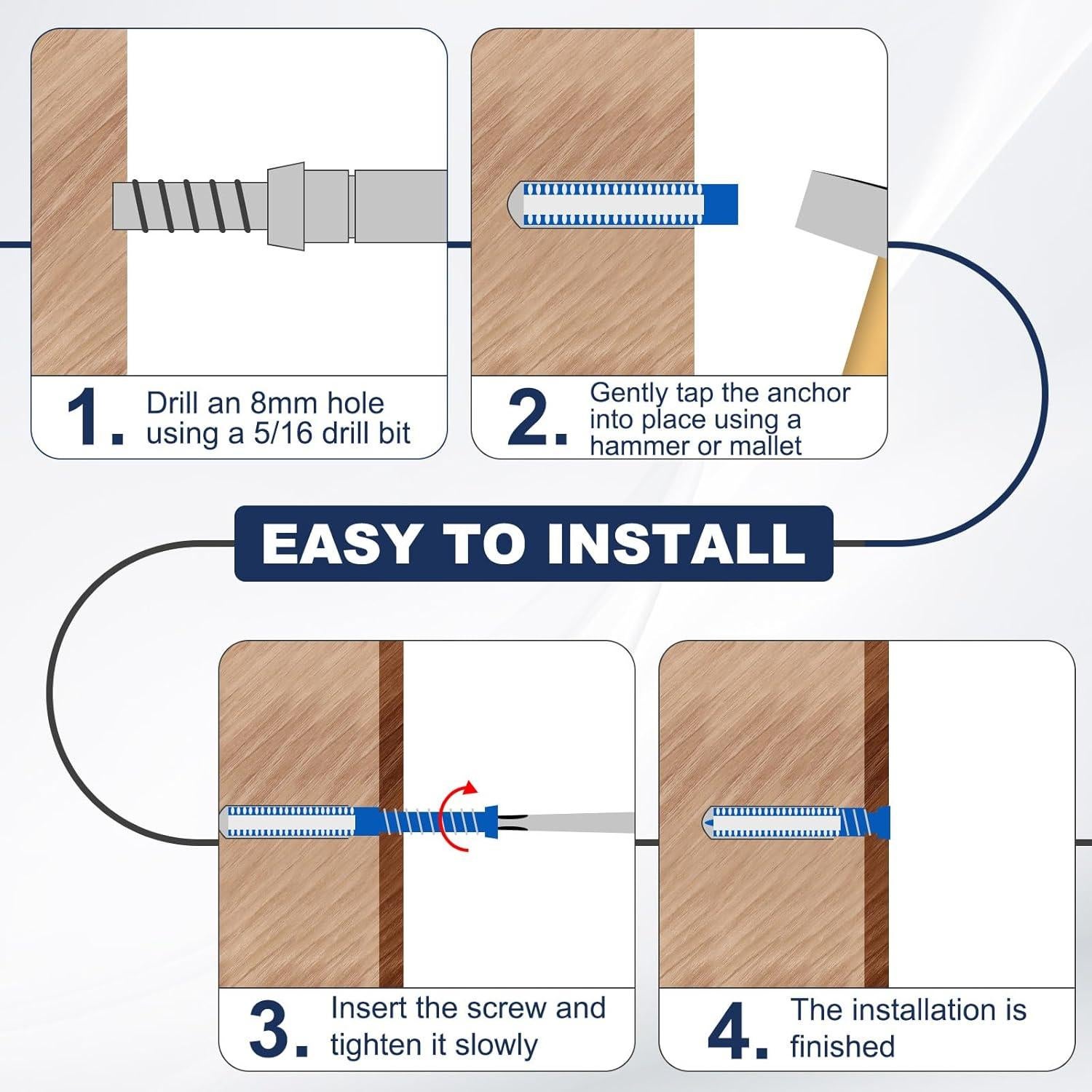 1. Drill an 8mm hole using a 5/16 drill bit

2. Gently tap the anchor into place using a hammer or mallet

EASY TO INSTALL

3. Insert the screw and tighten it slowly

4. The installation is finished