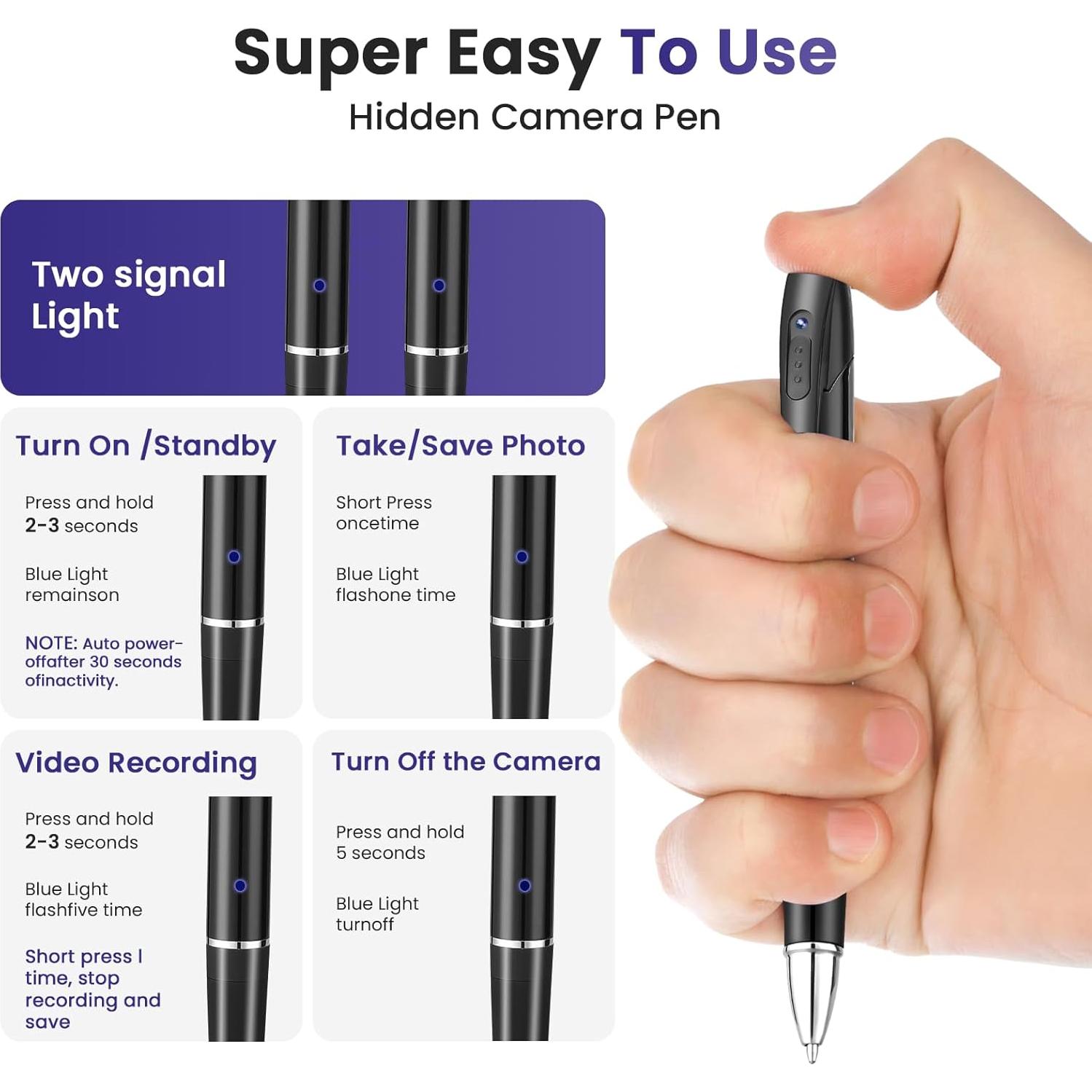 Super Easy To Use
Hidden Camera Pen

Two signal Light

Turn On /Standby

Press and hold
2-3 seconds

Blue Light remainson

NOTE: Auto power-offafter 30 seconds ofinactivity.

Take/Save Photo

Short Press oncetime

Blue Light flashone time

Video Recording

Press and hold
2-3 seconds

Blue Light flashfive time

Short press I time, stop recording and save

Turn Off the Camera

Press and hold
5 seconds

Blue Light turnoff