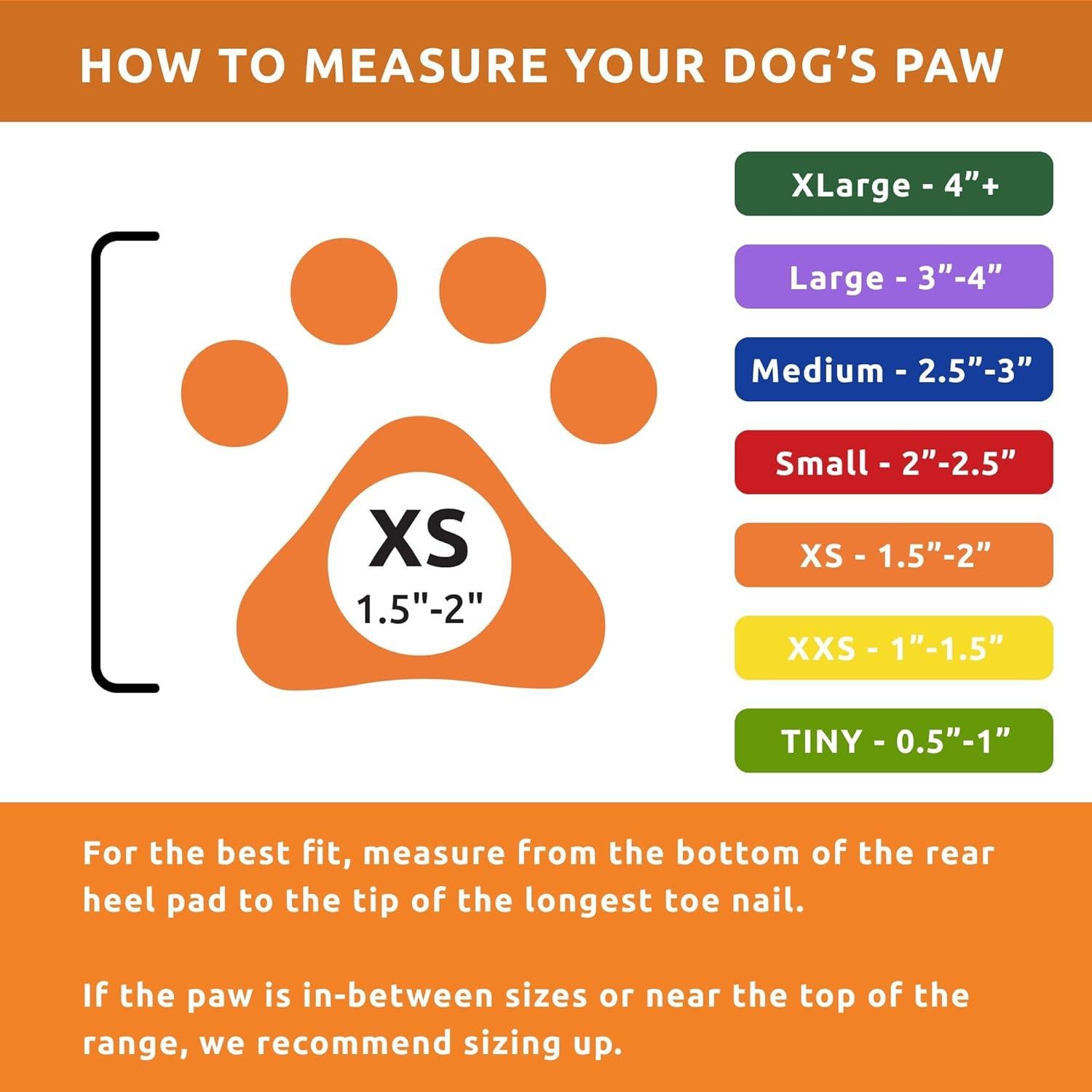 HOW TO MEASURE YOUR DOG'S PAW

XS
1.5"-2"

XLarge - 4"+

Large - 3"-4"

Medium - 2.5"-3"

Small - 2"-2.5"

XS - 1.5"-2"

XXS - 1"-1.5"

TINY - 0.5"-1"

For the best fit, measure from the bottom of the rear heel pad to the tip of the longest toe nail.

If the paw is in-between sizes or near the top of the range, we recommend sizing up.