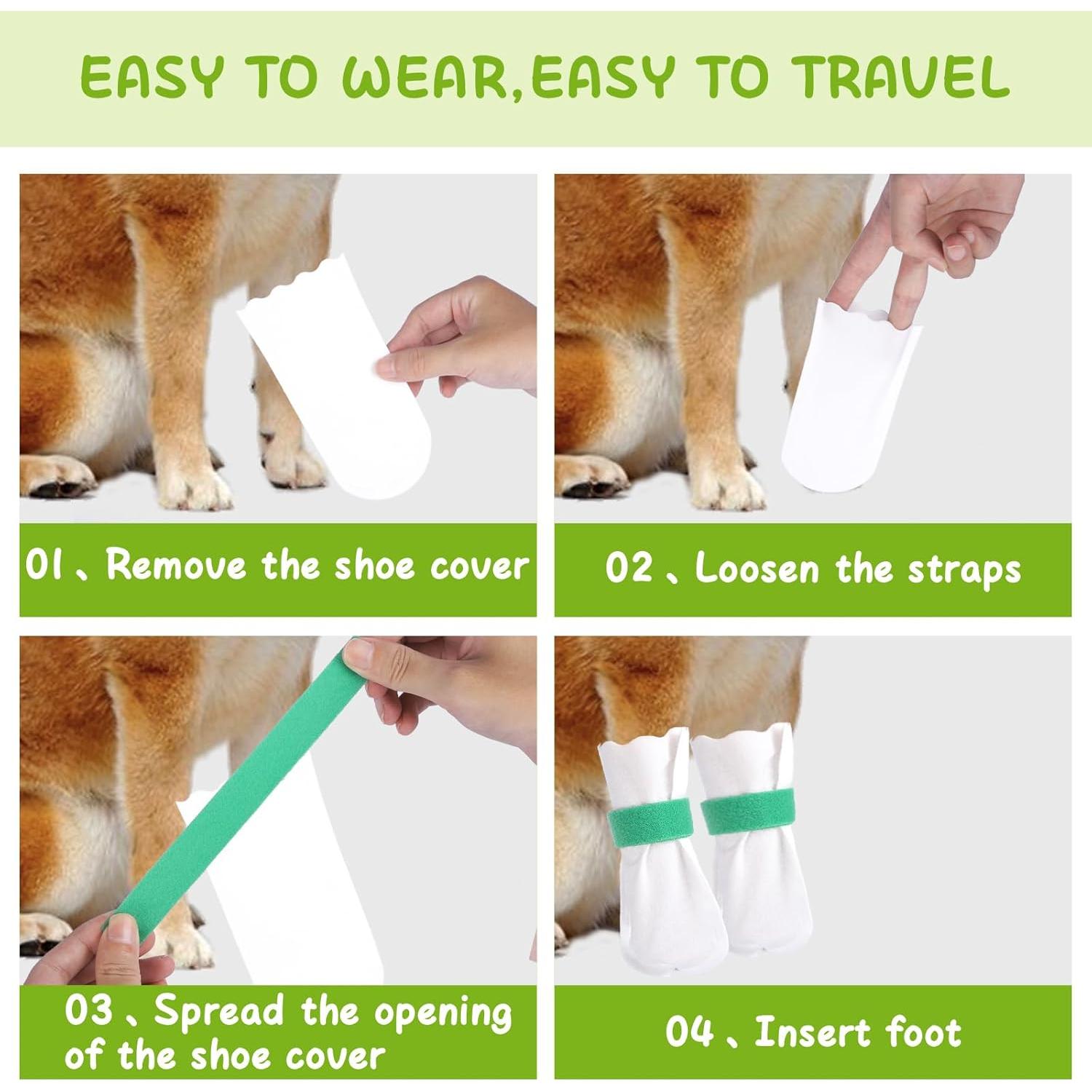 EASY TO WEAR,EASY TO TRAVEL

01、Remove the shoe cover

02、Loosen the straps

03、Spread the opening of the shoe cover

04、Insert foot