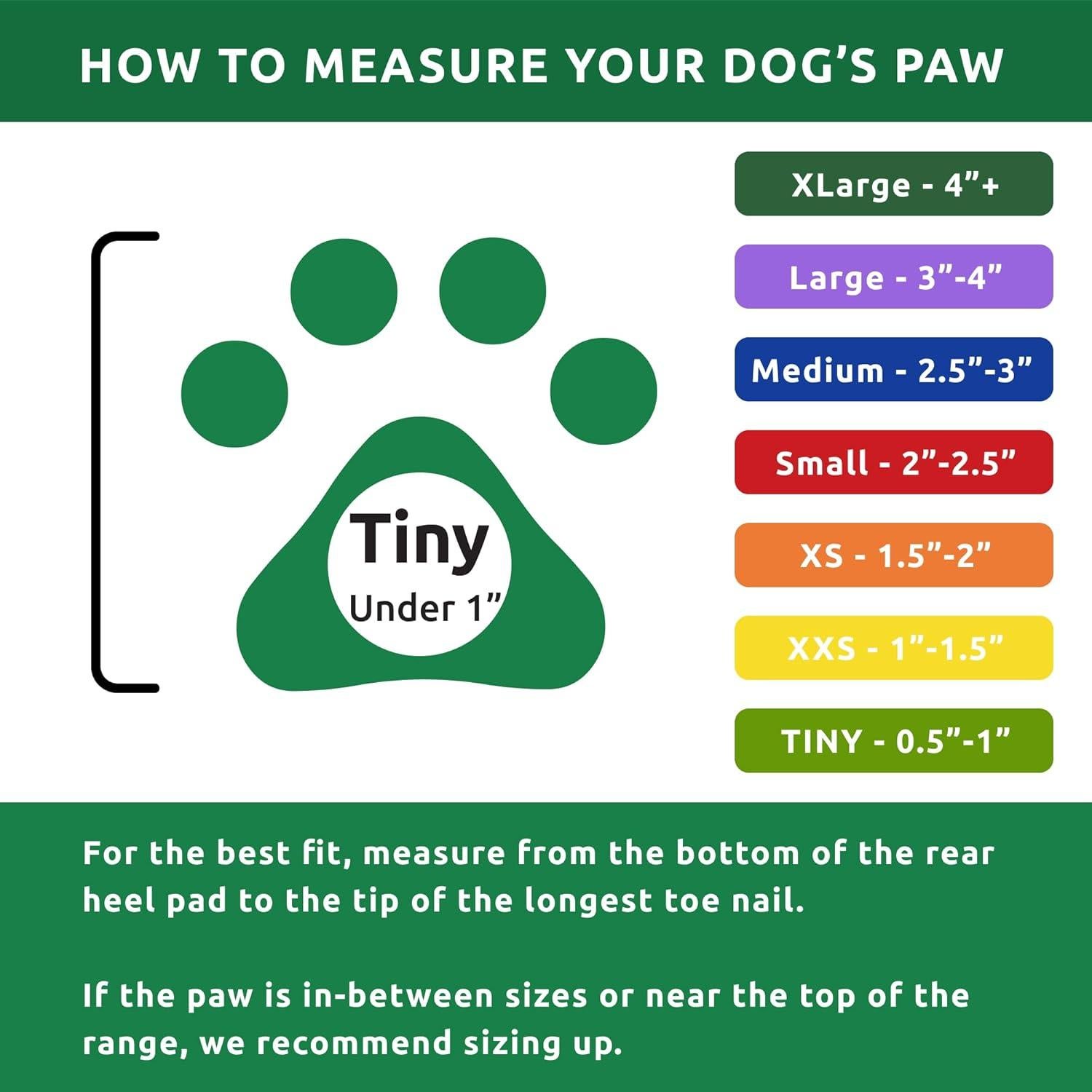 HOW TO MEASURE YOUR DOG'S PAW

Tiny
Under 1"

XLarge - 4"+

Large - 3"-4"

Medium - 2.5"-3"

Small - 2"-2.5"

XS - 1.5"-2"

XXS - 1"-1.5"

TINY - 0.5"-1"

For the best fit, measure from the bottom of the rear heel pad to the tip of the longest toe nail.

If the paw is in-between sizes or near the top of the range, we recommend sizing up.