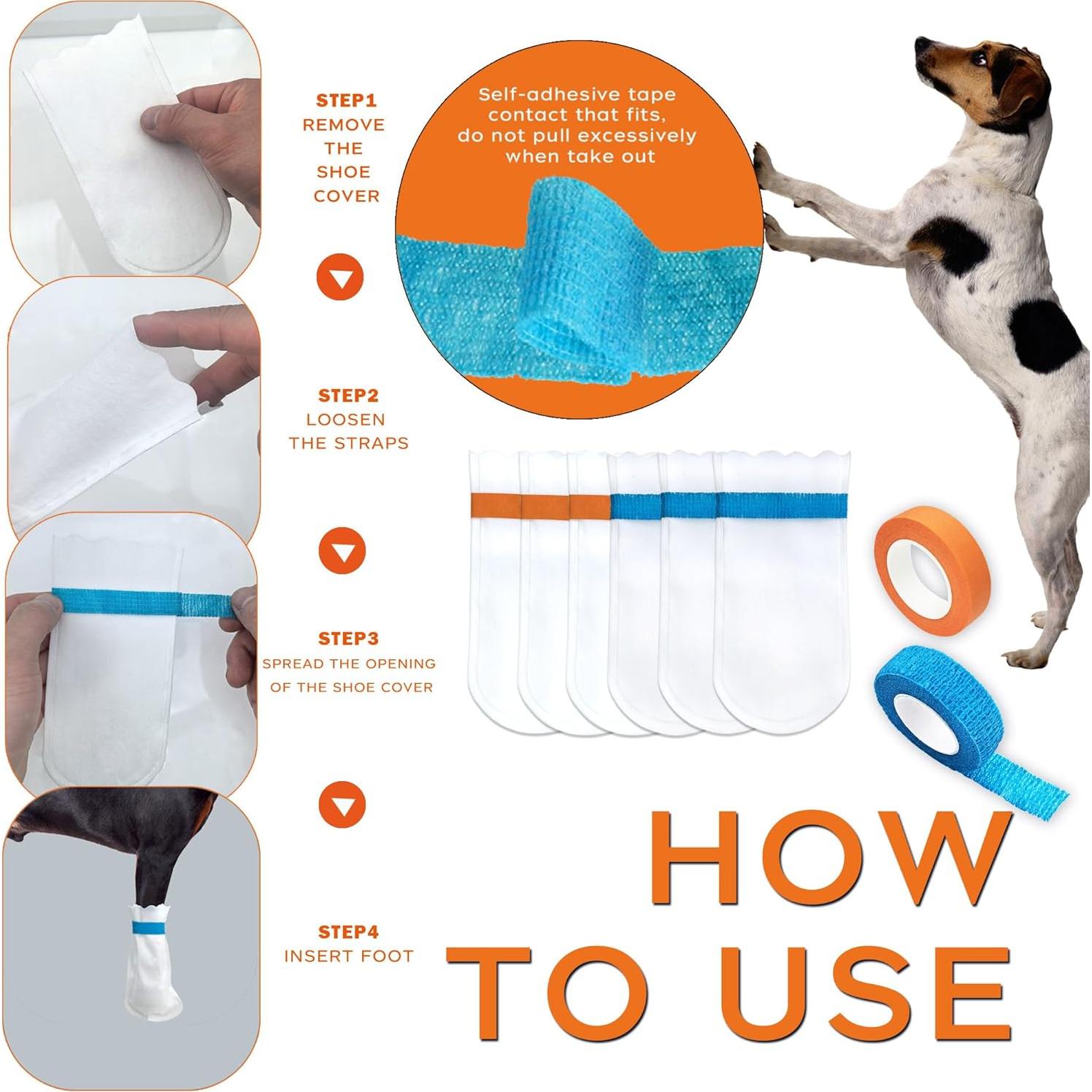 STEP1
REMOVE THE SHOE COVER

Self-adhesive tape contact that fits, do not pull excessively when take out

STEP2
LOOSEN THE STRAPS

STEP3
SPREAD THE OPENING OF THE SHOE COVER

STEP4
INSERT FOOT

HOW TO USE