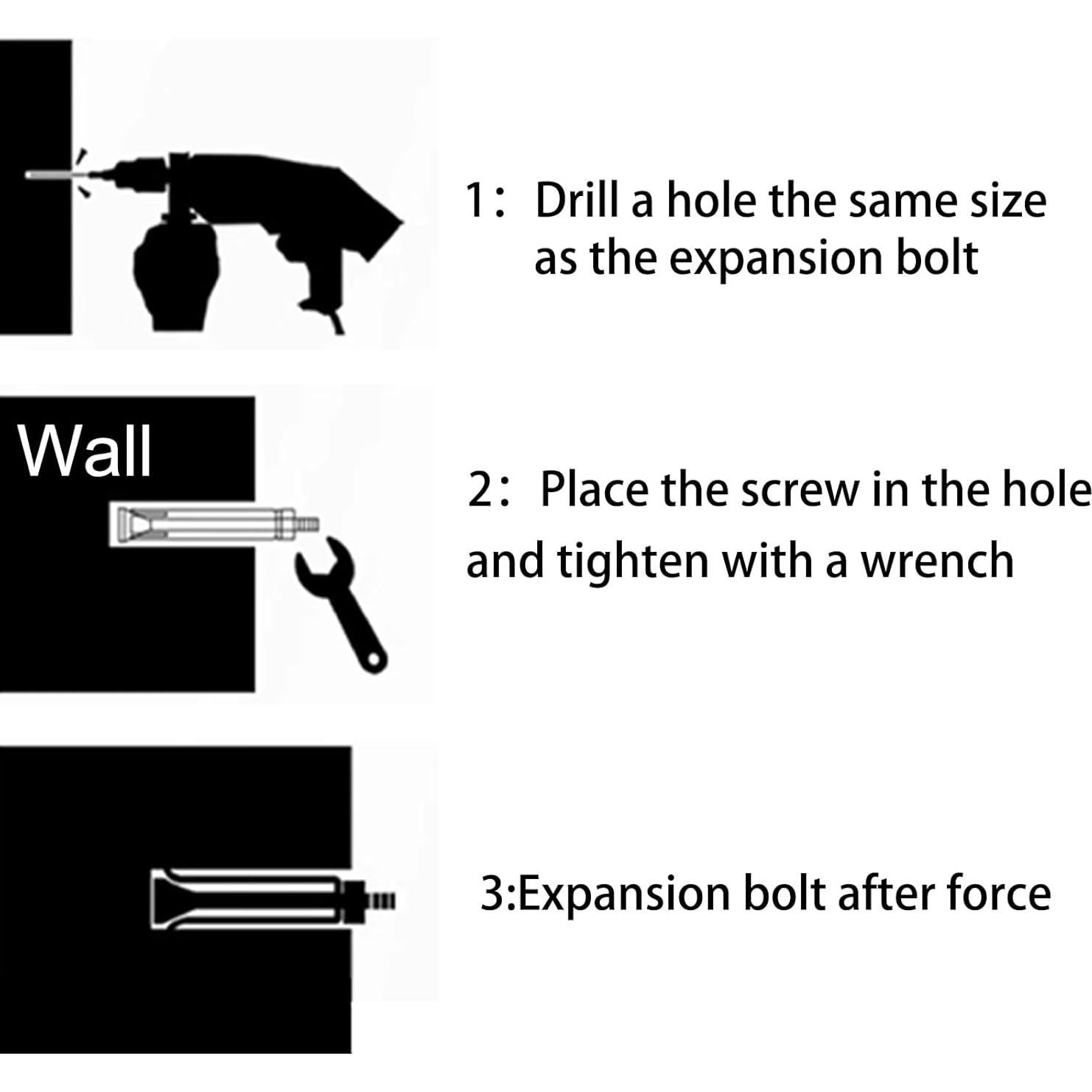 1： Drill a hole the same size as the expansion bolt

Wall

2： Place the screw in the hole and tighten with a wrench

3:Expansion bolt after force