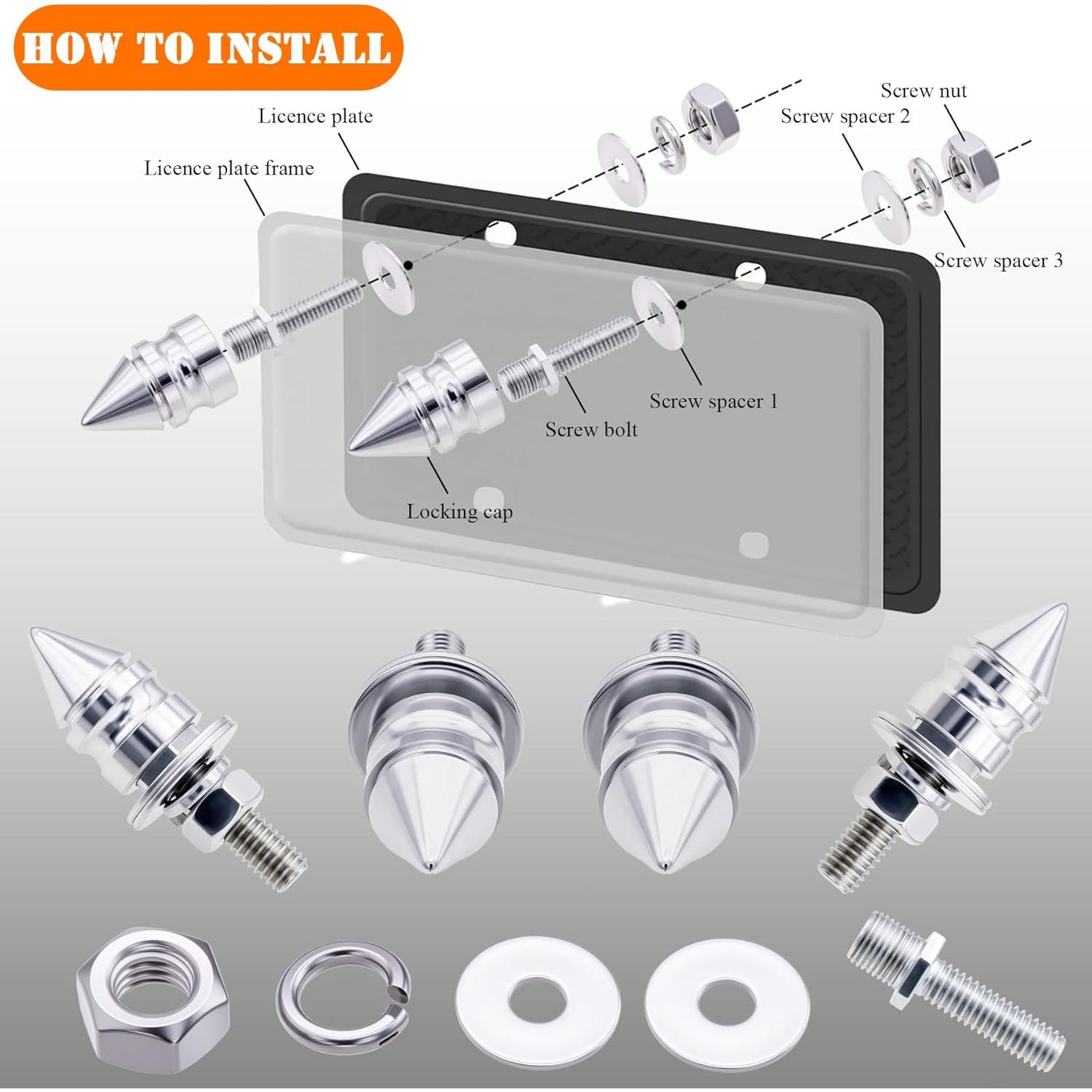 HOW TO INSTALL

Licence plate

Licence plate frame

Screw nut

Screw spacer 2

Screw spacer 3

Screw spacer 1

Screw bolt

Locking cap