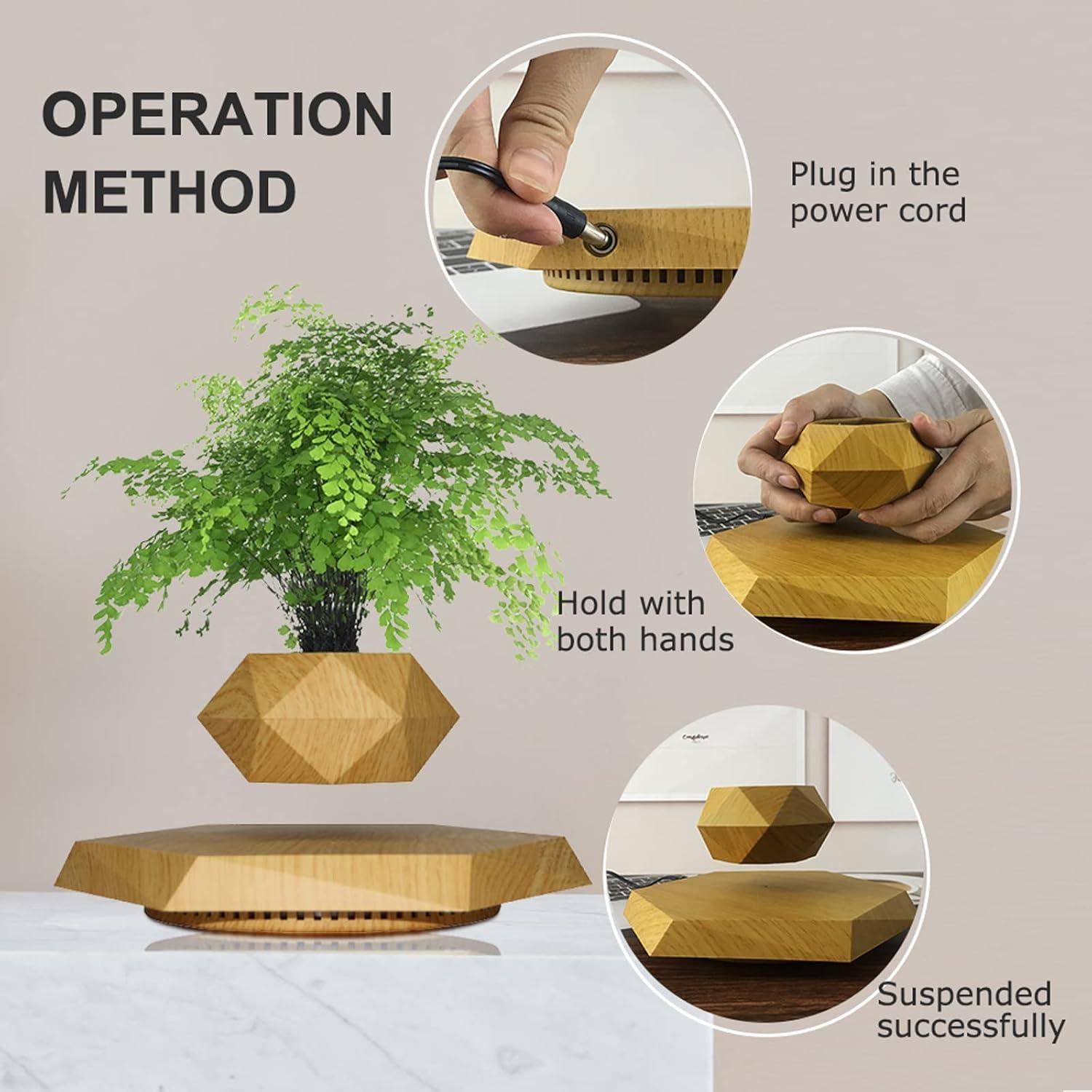 OPERATION METHOD

Plug in the power cord

Hold with both hands

Suspended successfully