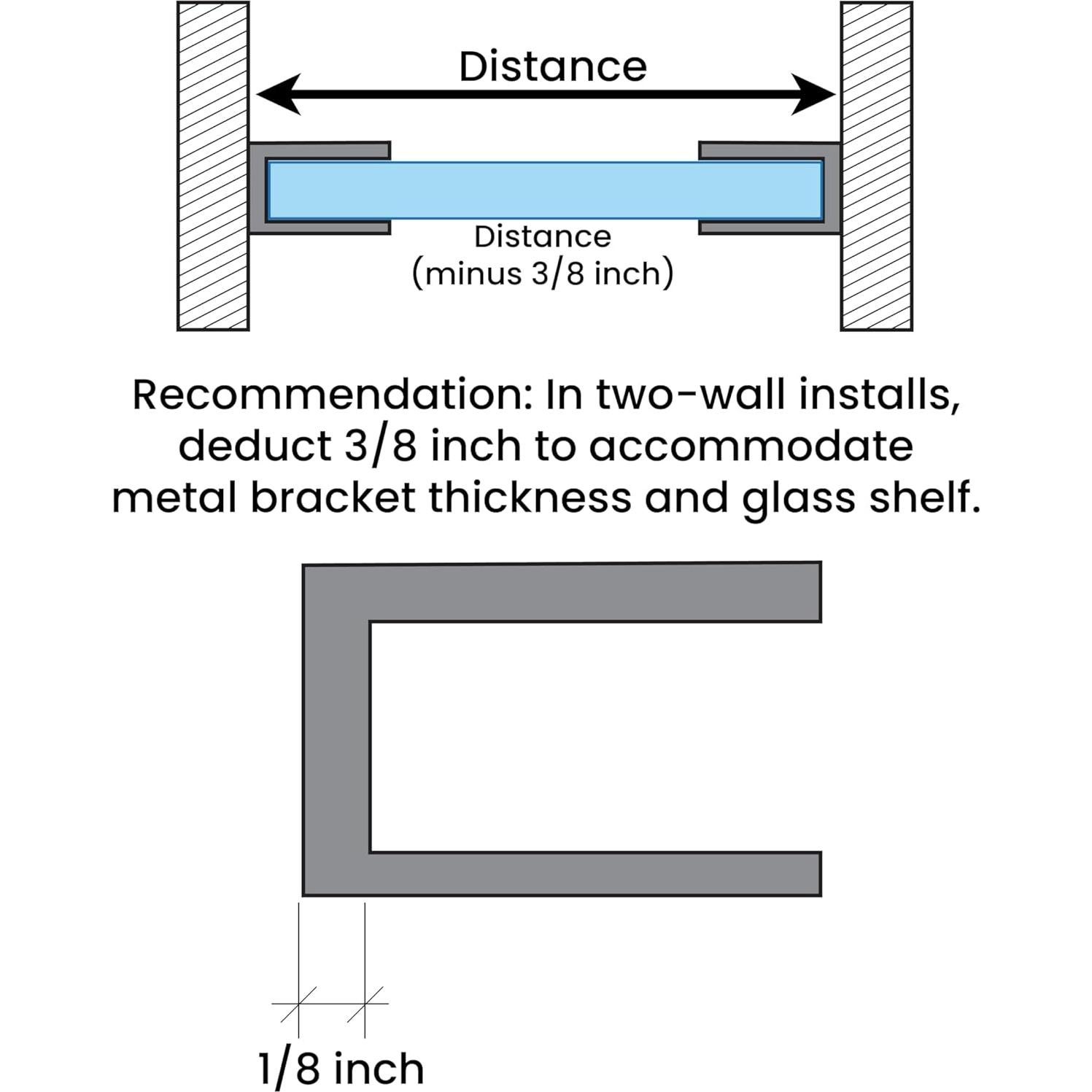 Distance

Distance
(minus 3/8 inch)

Recommendation: In two-wall installs, deduct 3/8 inch to accommodate metal bracket thickness and glass shelf.

1/8 inch