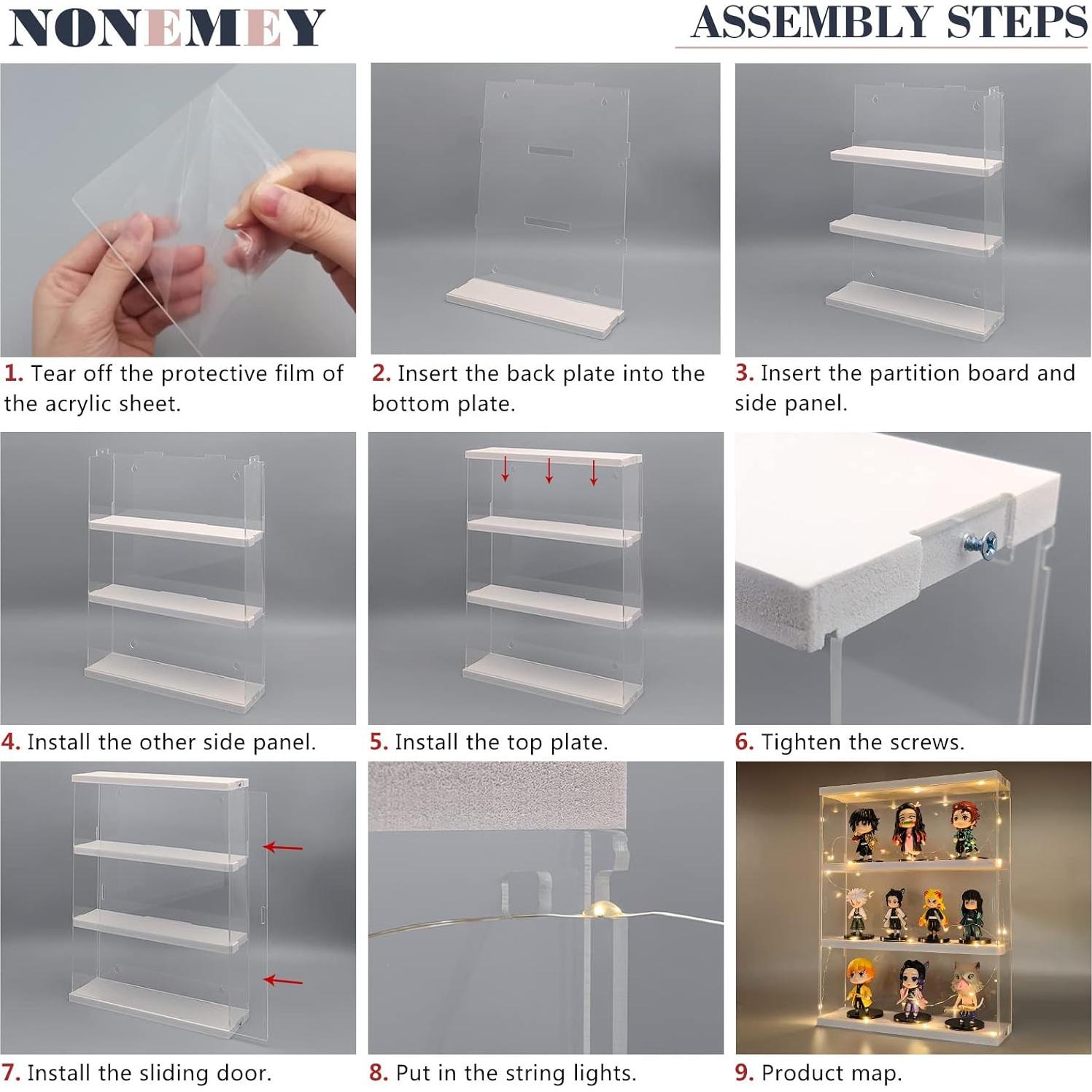 NONEMEY

ASSEMBLY STEPS

1. Tear off the protective film of the acrylic sheet.

2. Insert the back plate into the bottom plate.

3. Insert the partition board and side panel.

4. Install the other side panel.

5. Install the top plate.

6. Tighten the screws.

7. Install the sliding door.

8. Put in the string lights.

9. Product map.