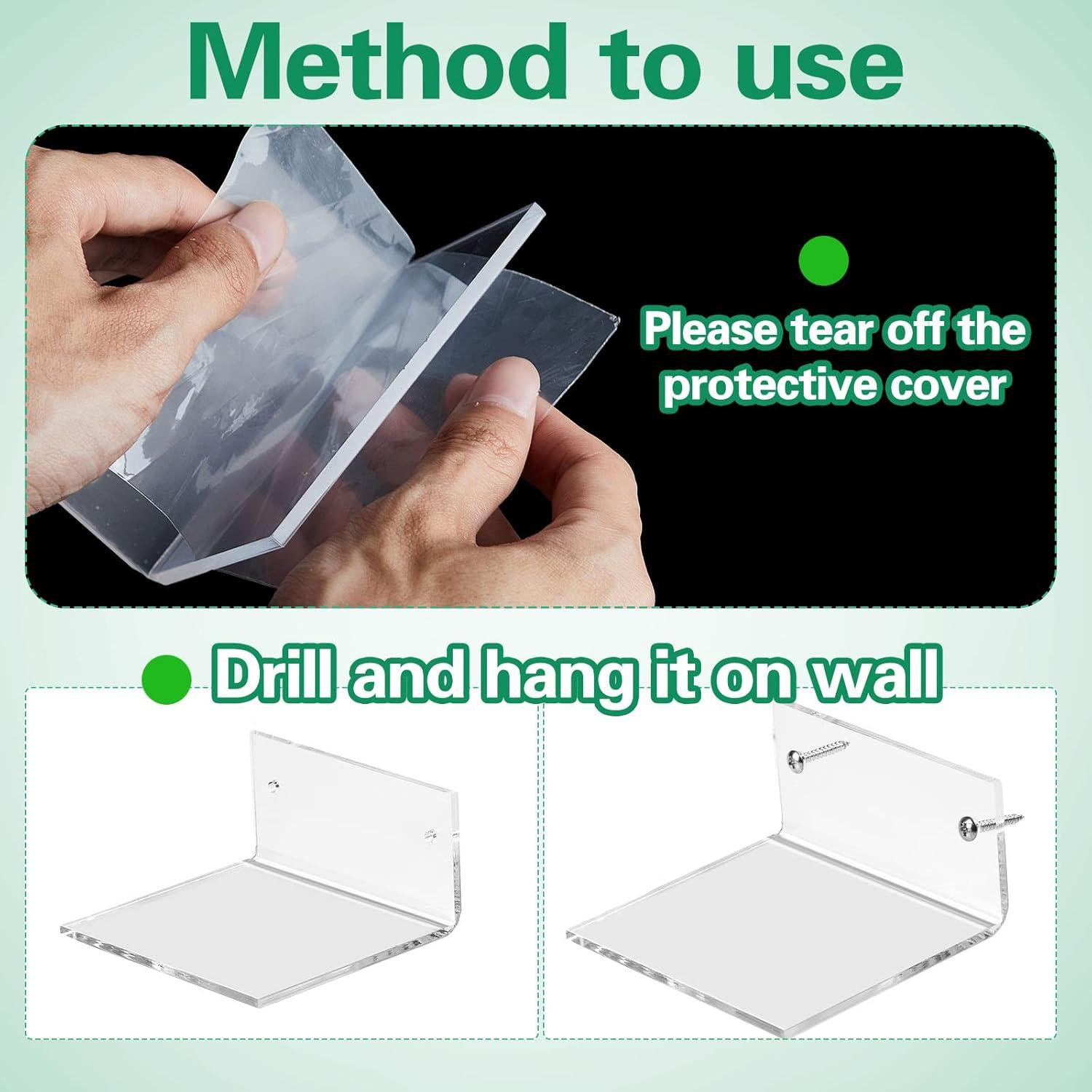 Method to use

Please tear off the protective cover

Drill and hang it on wall