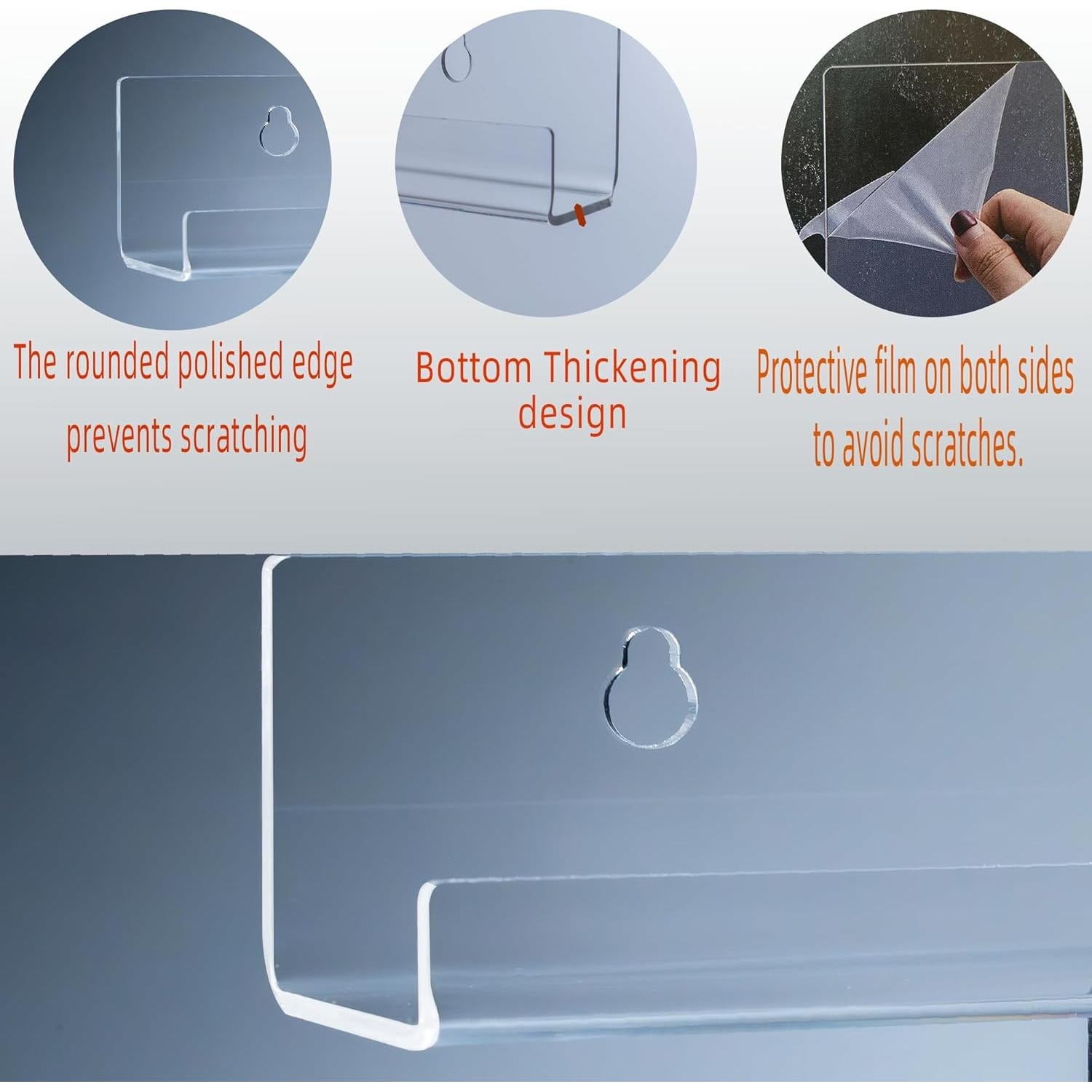 The rounded polished edge prevents scratching

Bottom Thickening design

Protective film on both sides to avoid scratches.