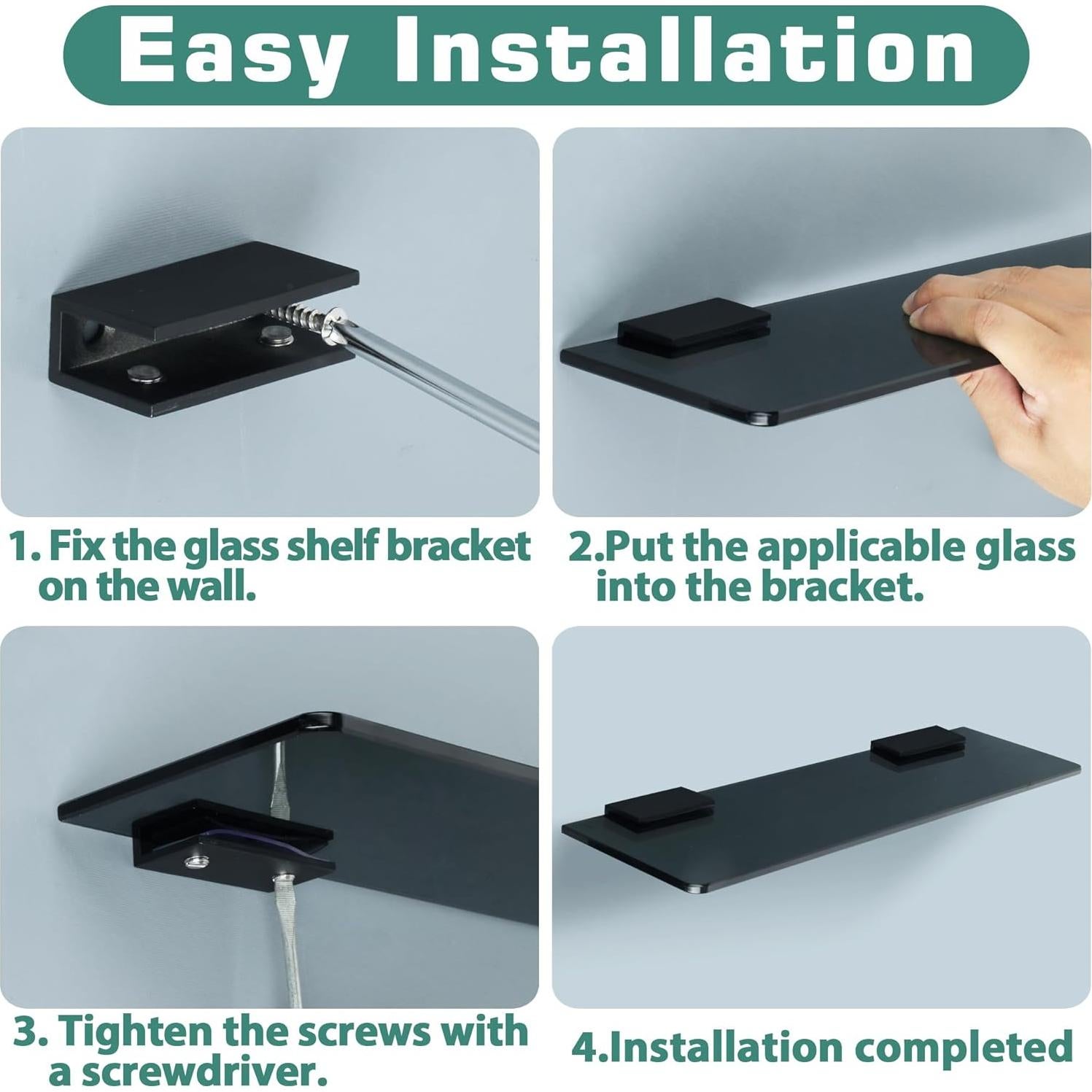 Easy Installation

1. Fix the glass shelf bracket on the wall.

2.Put the applicable glass into the bracket.

3. Tighten the screws with a screwdriver.

4.Installation completed