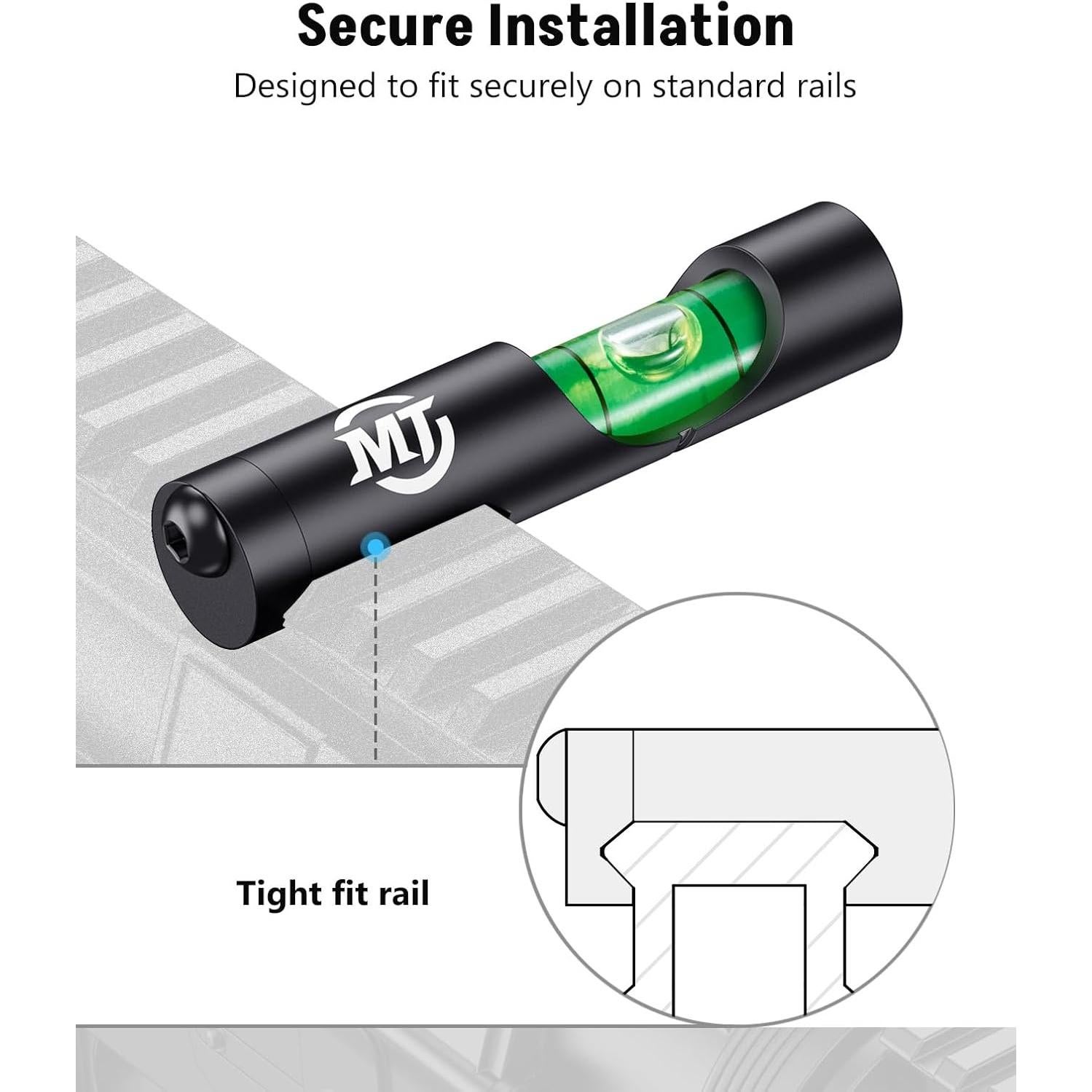 Secure Installation
Designed to fit securely on standard rails

MT

Tight fit rail