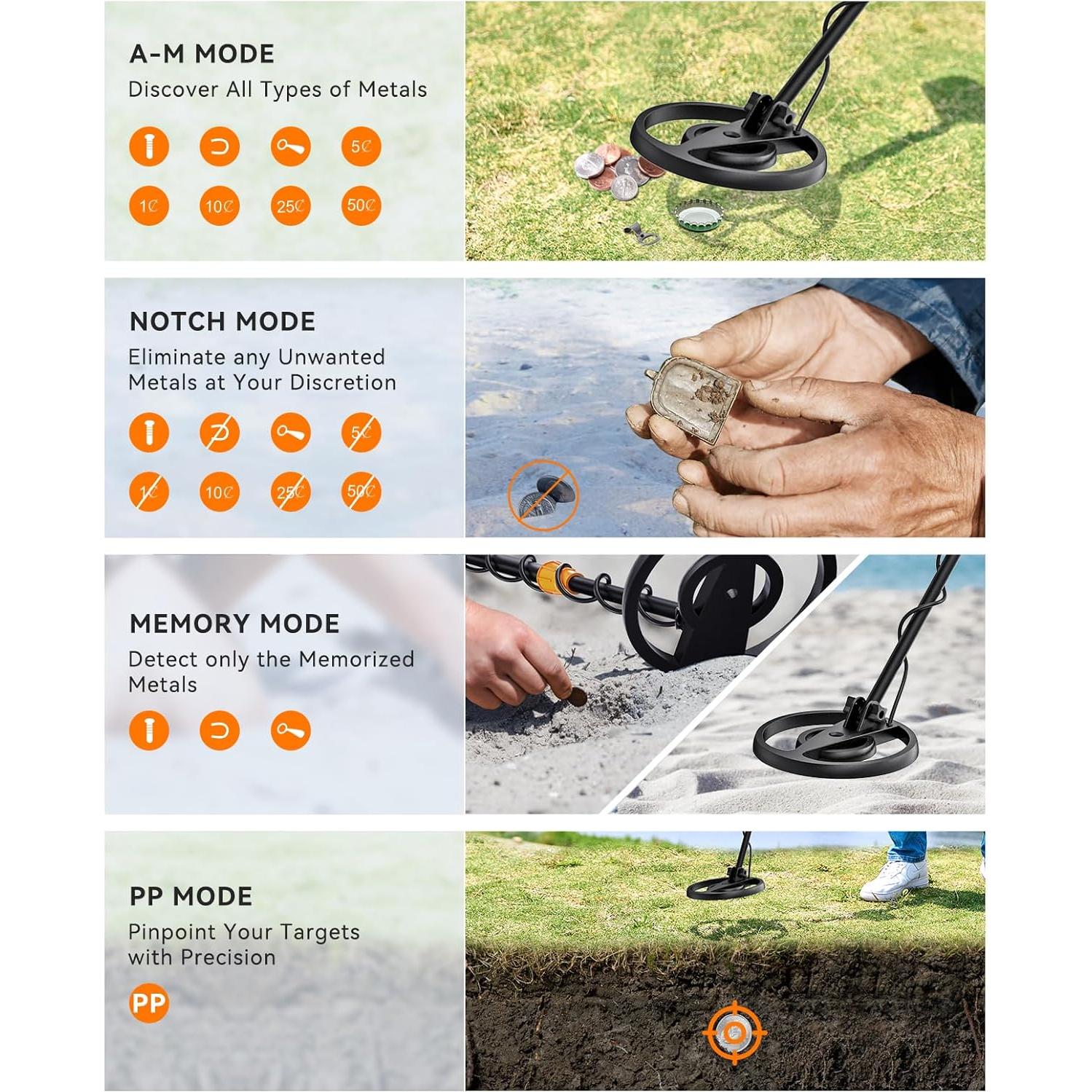 A-M MODE
Discover All Types of Metals

5¢
1¢ 10¢ 25¢ 50¢

NOTCH MODE
Eliminate any Unwanted Metals at Your Discretion

5¢
1¢ 10¢ 25¢ 50¢

MEMORY MODE
Detect only the Memorized Metals

PP MODE
Pinpoint Your Targets with Precision

PP