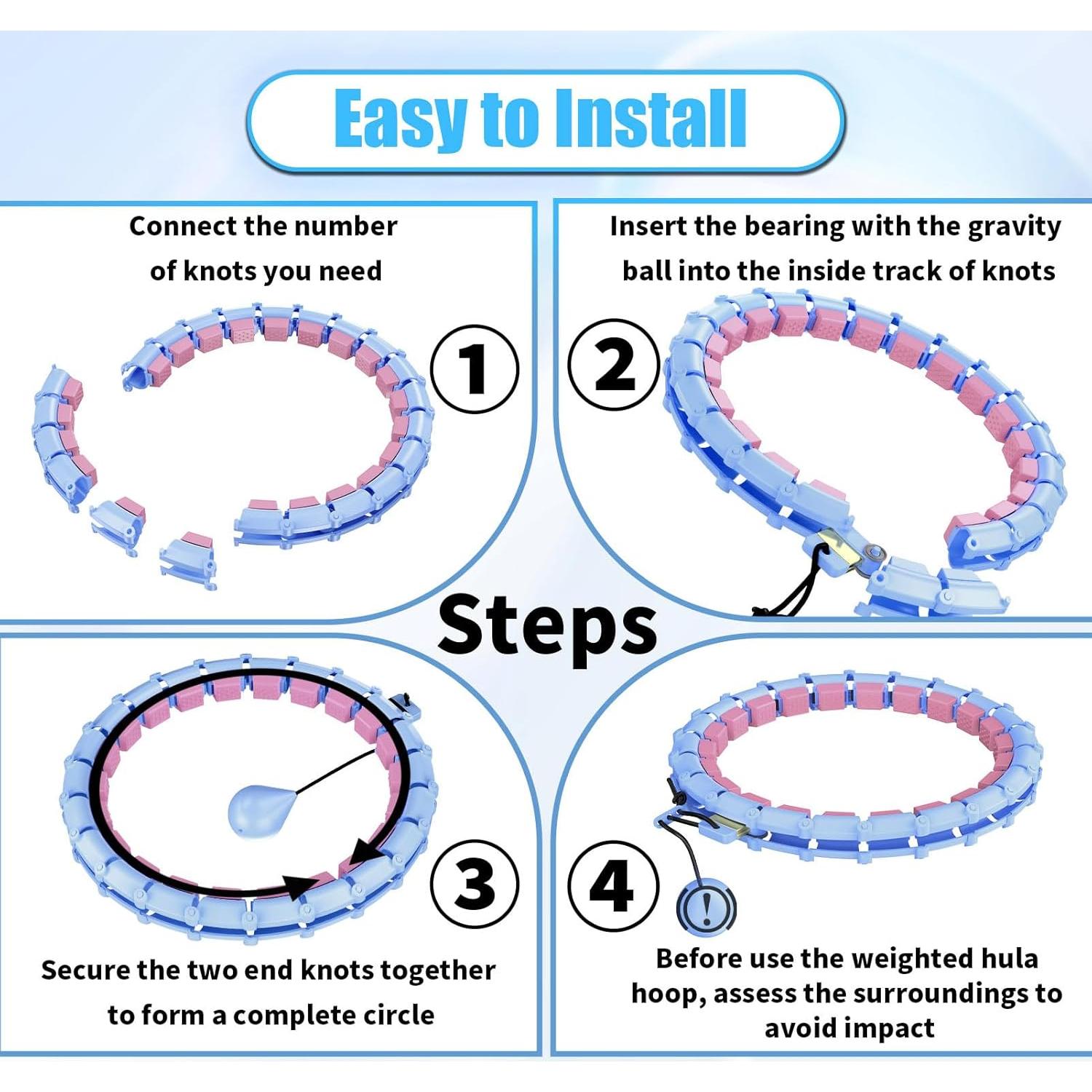 Easy to Install

Connect the number of knots you need

1

Insert the bearing with the gravity ball into the inside track of knots

2

Steps

3

Secure the two end knots together to form a complete circle

4

!

Before use the weighted hula hoop, assess the surroundings to avoid impact