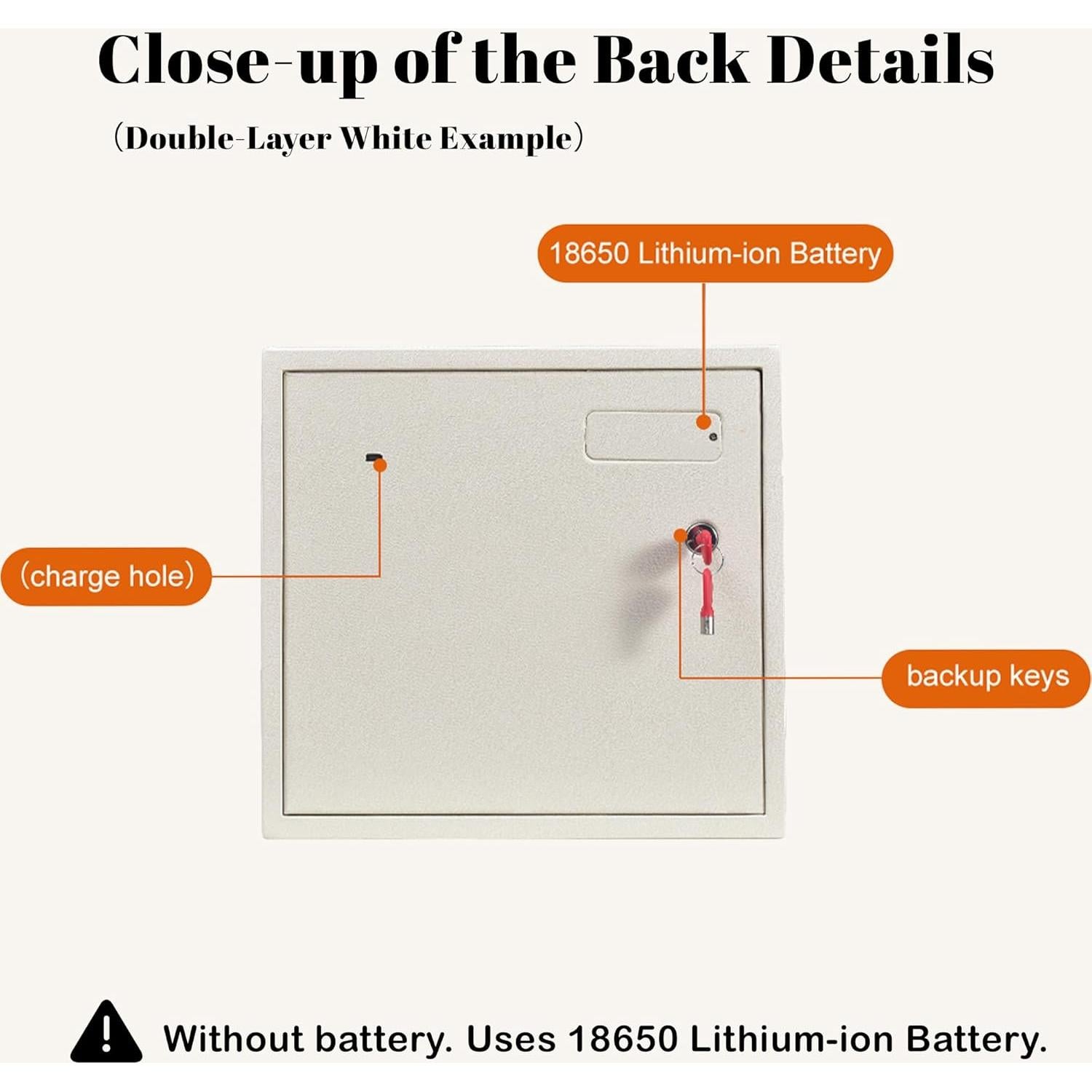 Close-up of the Back Details

(Double-Layer White Example)

18650 Lithium-ion Battery

(charge hole)

backup keys

Without battery. Uses 18650 Lithium-ion Battery.