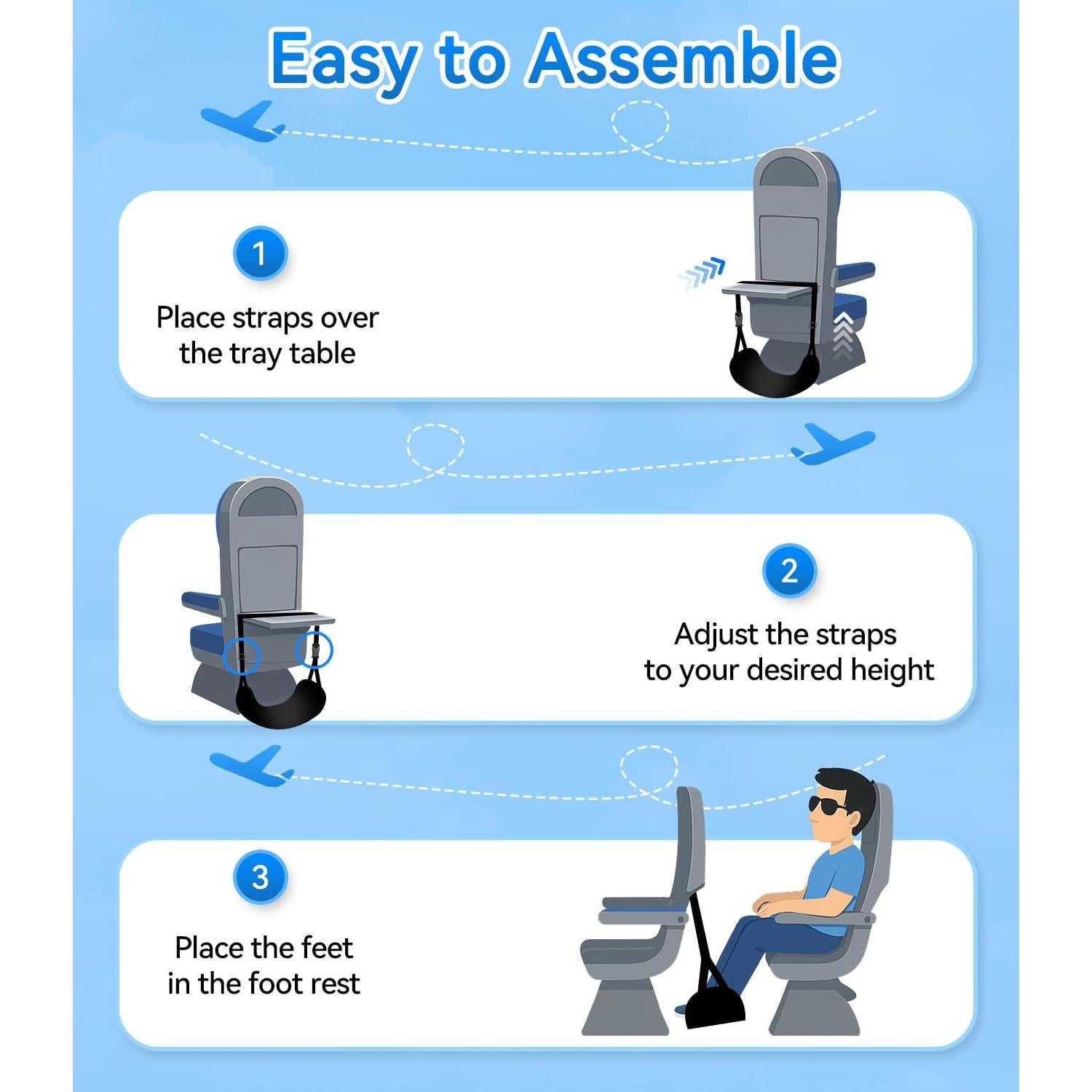 Easy to Assemble

1

Place straps over the tray table

2

Adjust the straps to your desired height

3

Place the feet in the foot rest