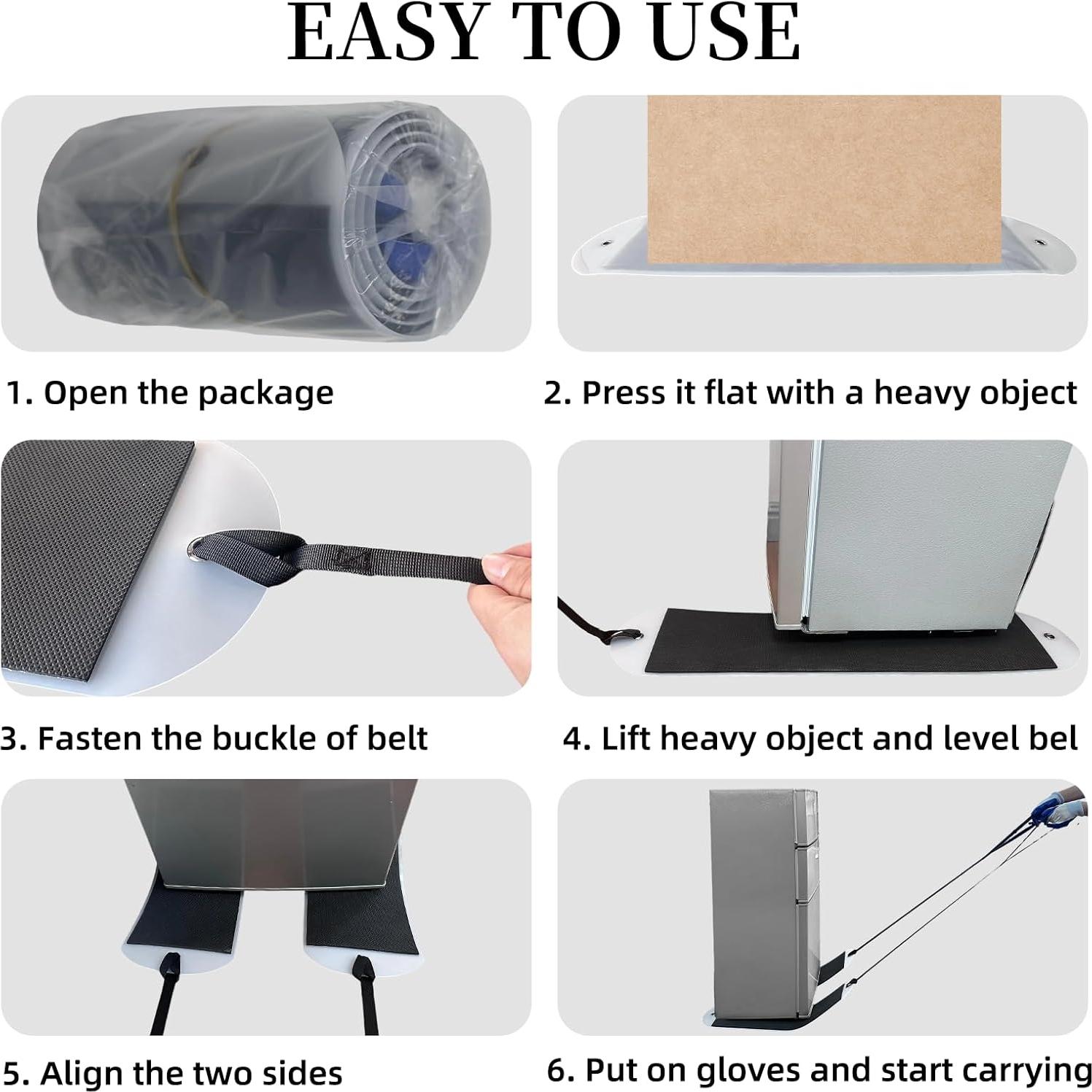 EASY TO USE

1. Open the package

2. Press it flat with a heavy object

3. Fasten the buckle of belt

4. Lift heavy object and level bel

5. Align the two sides

6. Put on gloves and start carrying