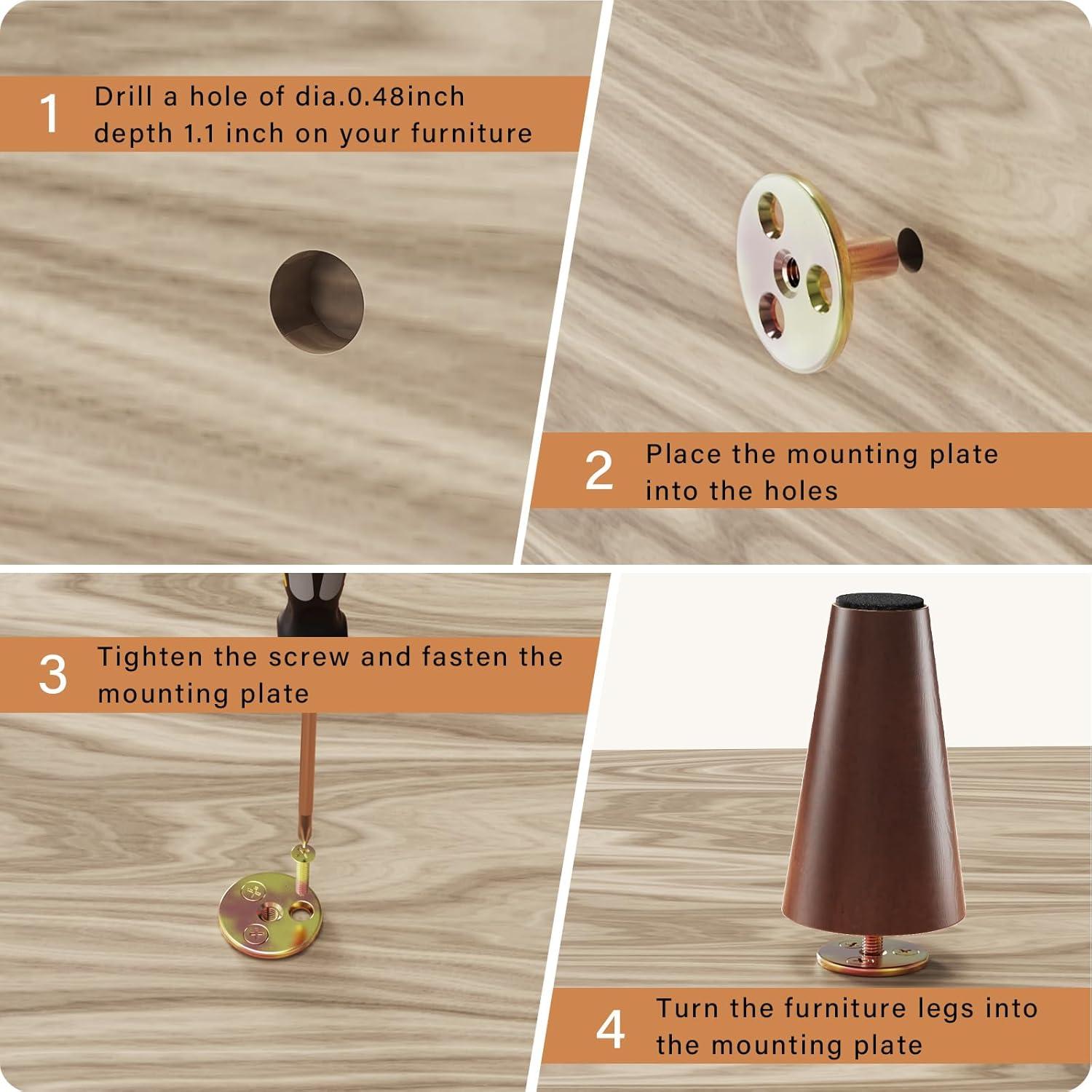 1 Drill a hole of dia.0.48inch depth 1.1 inch on your furniture

2 Place the mounting plate into the holes

3 Tighten the screw and fasten the mounting plate

4 Turn the furniture legs into the mounting plate