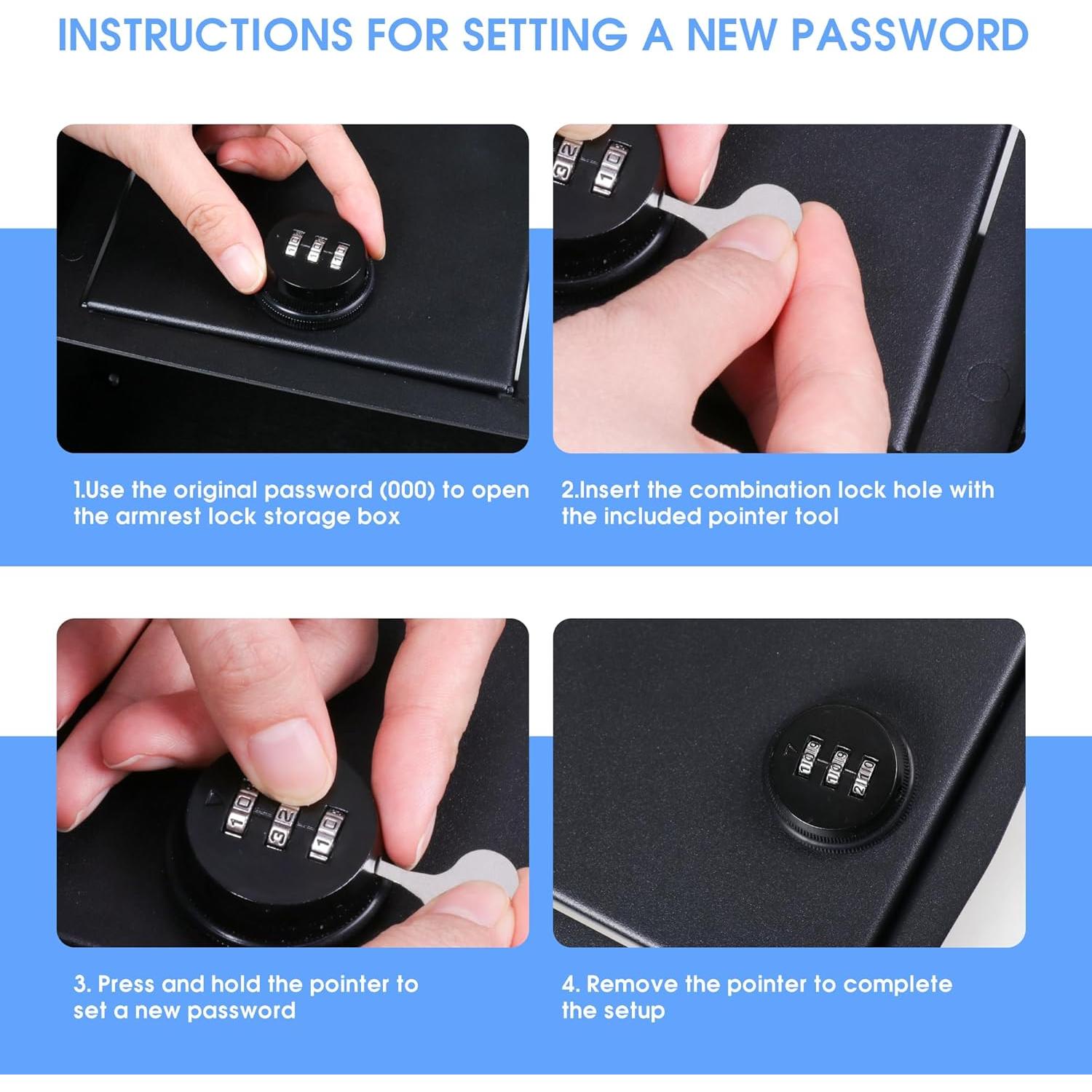 INSTRUCTIONS FOR SETTING A NEW PASSWORD

1.Use the original password (000) to open the armrest lock storage box

2.Insert the combination lock hole with the included pointer tool

3. Press and hold the pointer to set a new password

4. Remove the pointer to complete the setup