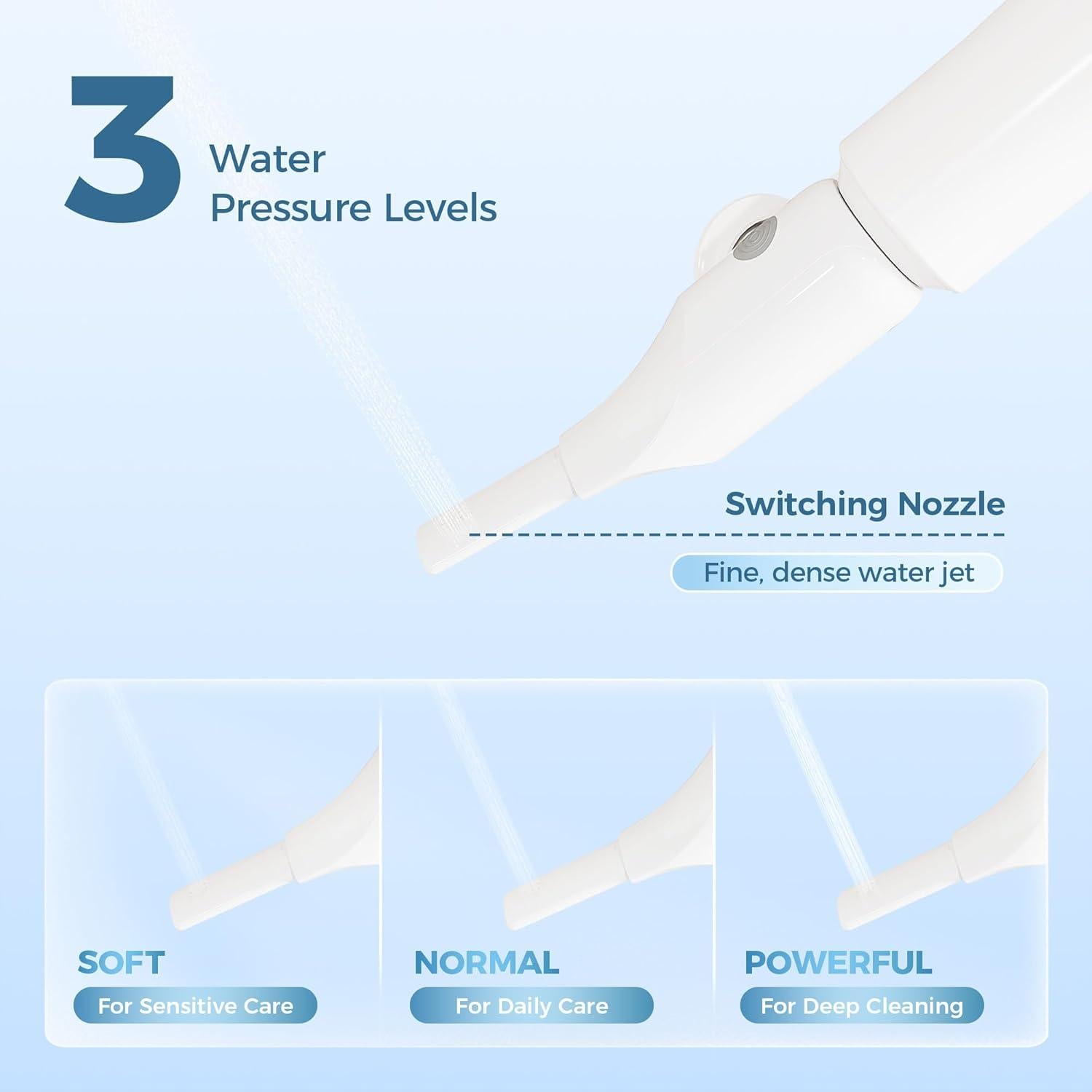 3 Water Pressure Levels

Switching Nozzle

Fine, dense water jet

SOFT
For Sensitive Care

NORMAL
For Daily Care

POWERFUL
For Deep Cleaning