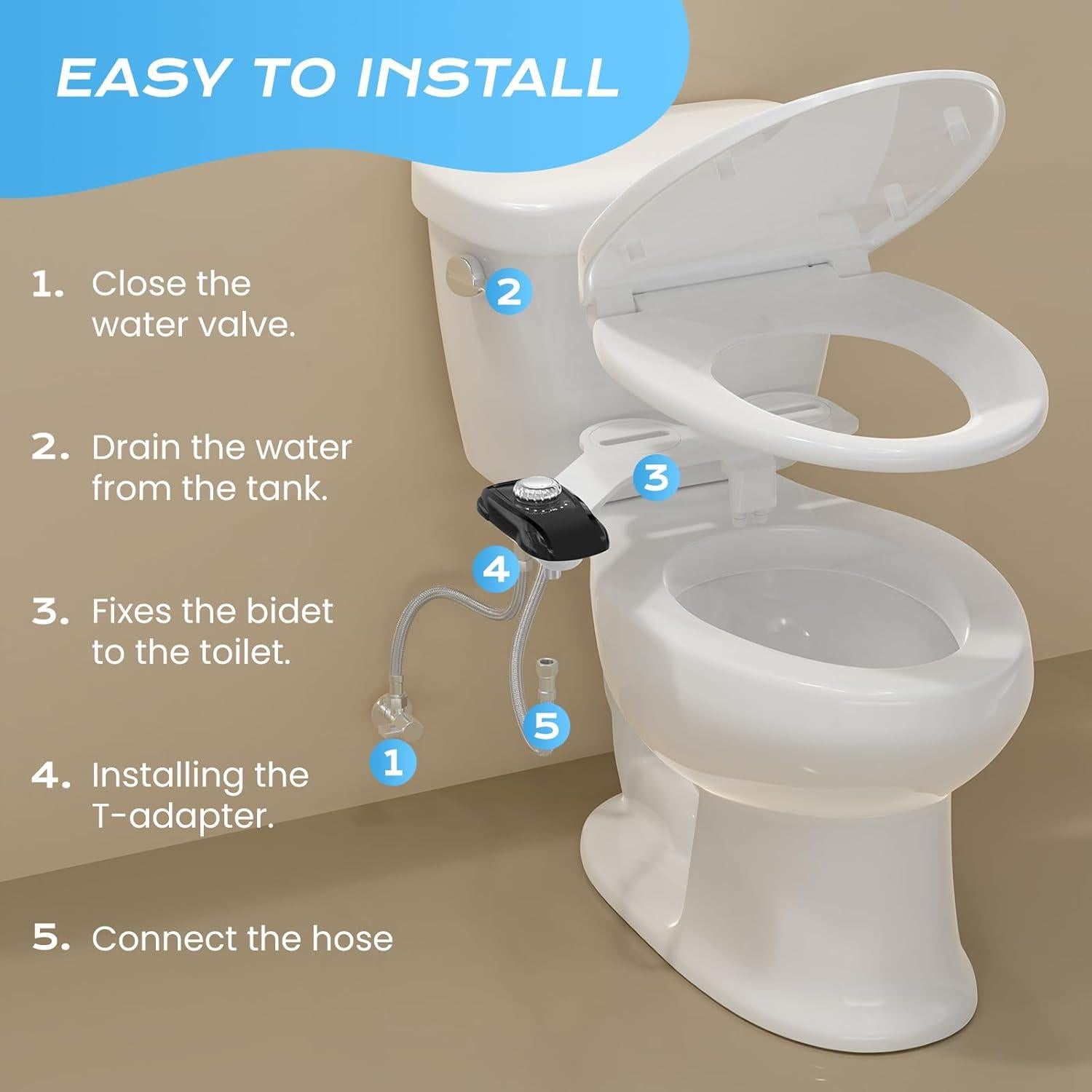 EASY TO INSTALL

1. Close the water valve.

2. Drain the water from the tank.

3. Fixes the bidet to the toilet.

4. Installing the T-adapter.

5. Connect the hose

2

3

4

5

1