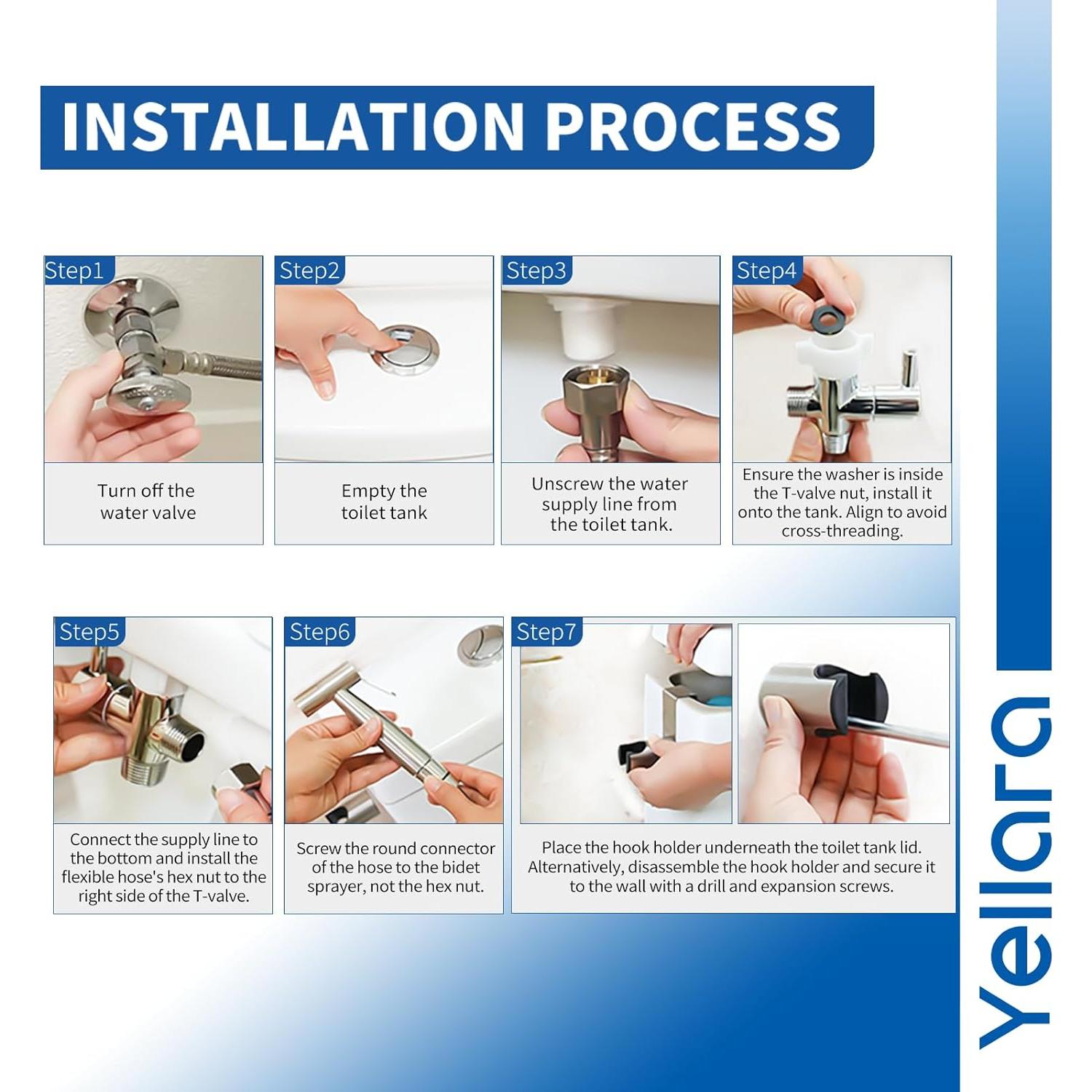 INSTALLATION PROCESS

Step1
Turn off the water valve

Step2
Empty the toilet tank

Step3
Unscrew the water supply line from the toilet tank.

Step4
Ensure the washer is inside the T-valve nut, install it onto the tank. Align to avoid cross-threading.

Step5
Connect the supply line to the bottom and install the flexible hose's hex nut to the right side of the T-valve.

Step6
Screw the round connector of the hose to the bidet sprayer, not the hex nut.

Step7
Place the hook holder underneath the toilet tank lid. Alternatively, disassemble the hook holder and secure it to the wall with a drill and expansion screws.

Yellara