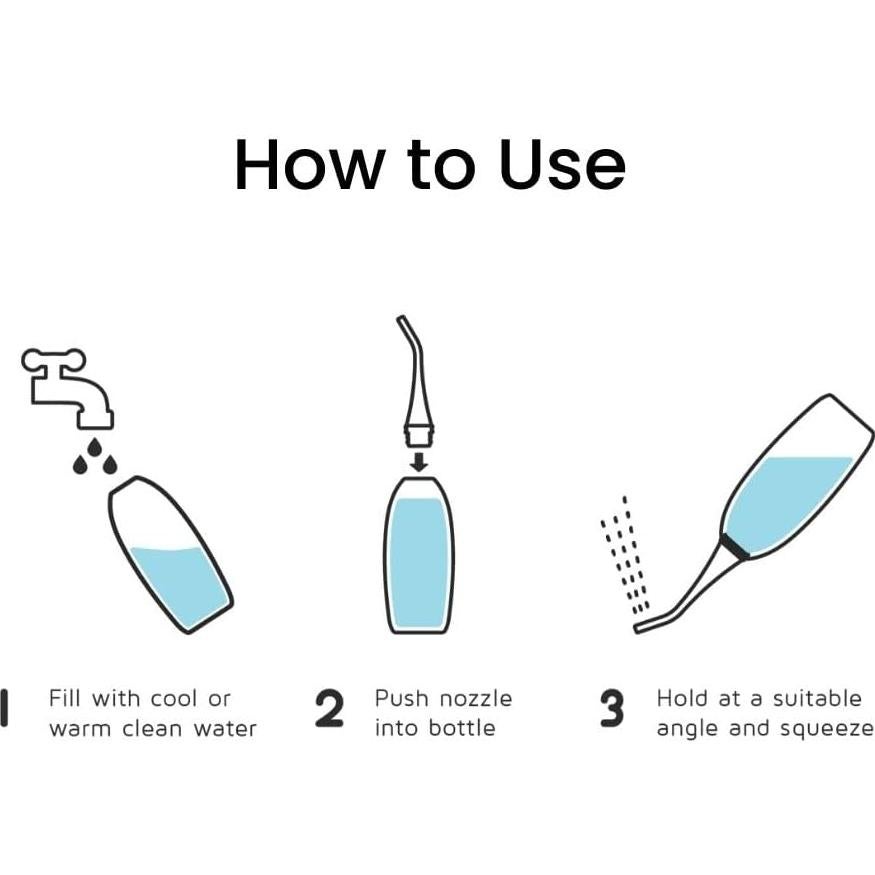 How to Use

1 Fill with cool or warm clean water

2 Push nozzle into bottle

3 Hold at a suitable angle and squeeze