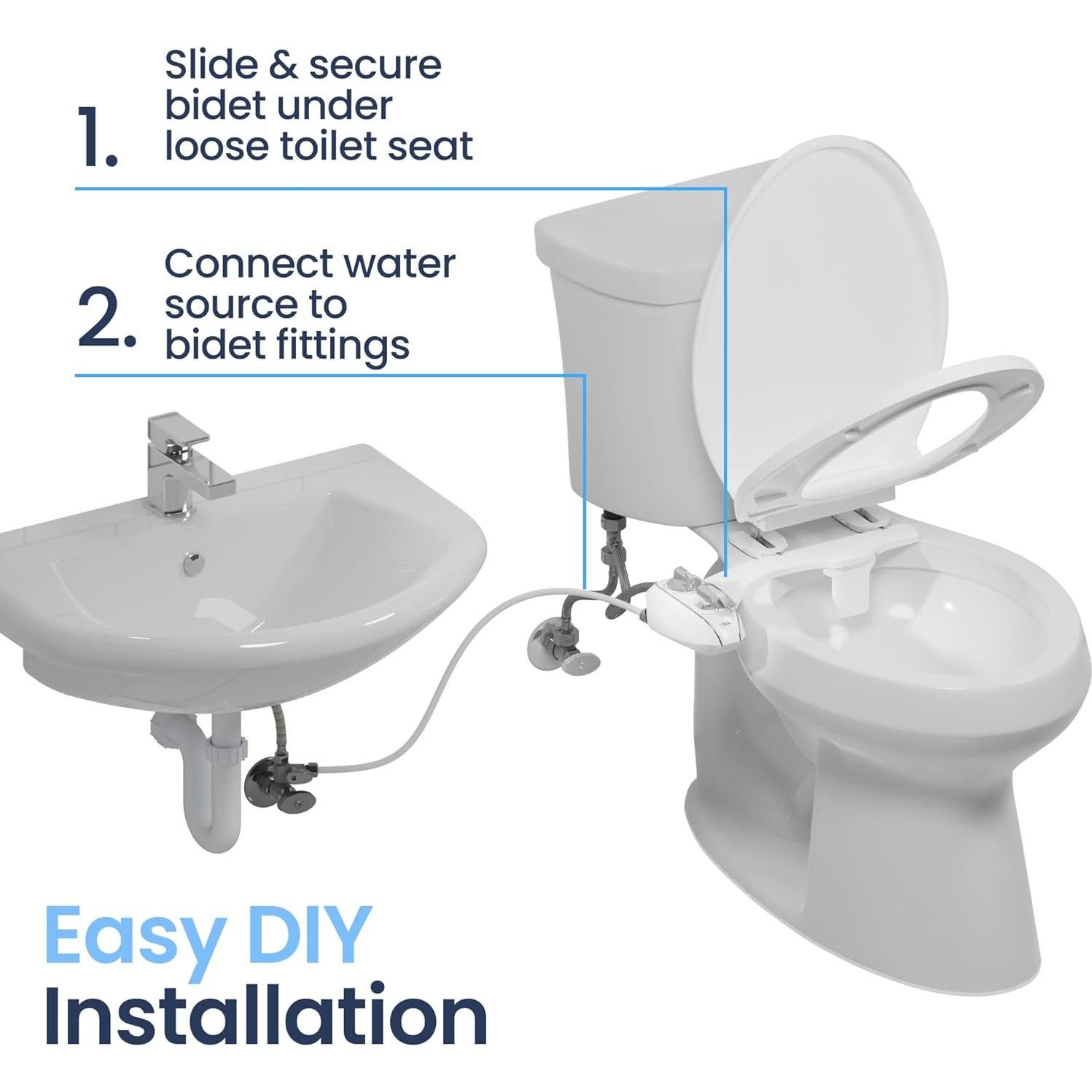 1. Slide & secure bidet under loose toilet seat

2. Connect water source to bidet fittings

Easy DIY Installation