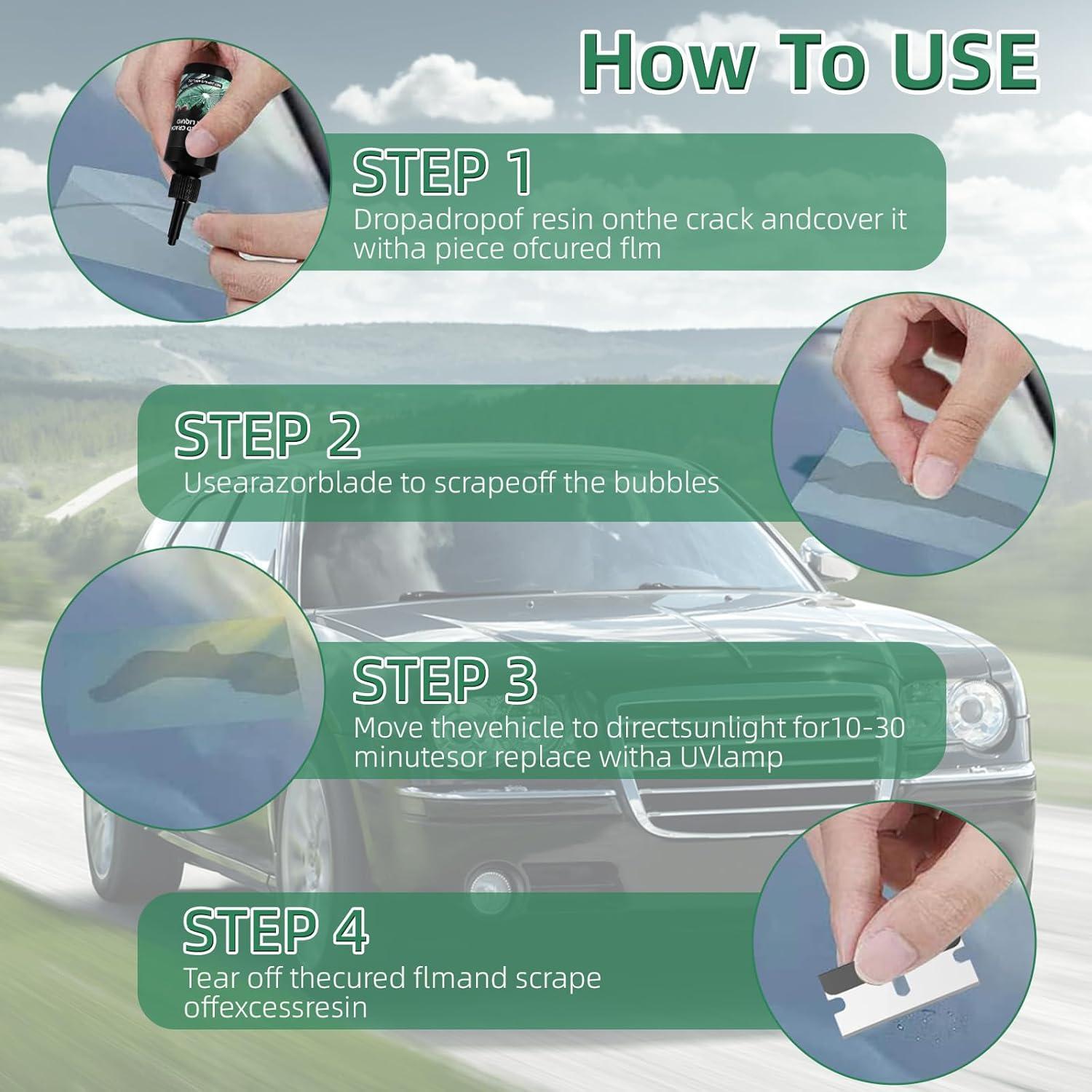 How To USE

STEP 1
Dropadropof resin onthe crack andcover it witha piece ofcured flm

STEP 2
Usearazorblade to scrapeoff the bubbles

STEP 3
Move thevehicle to directsunlight for10-30 minutesor replace witha UVlamp

STEP 4
Tear off thecured flmand scrape offexcessresin