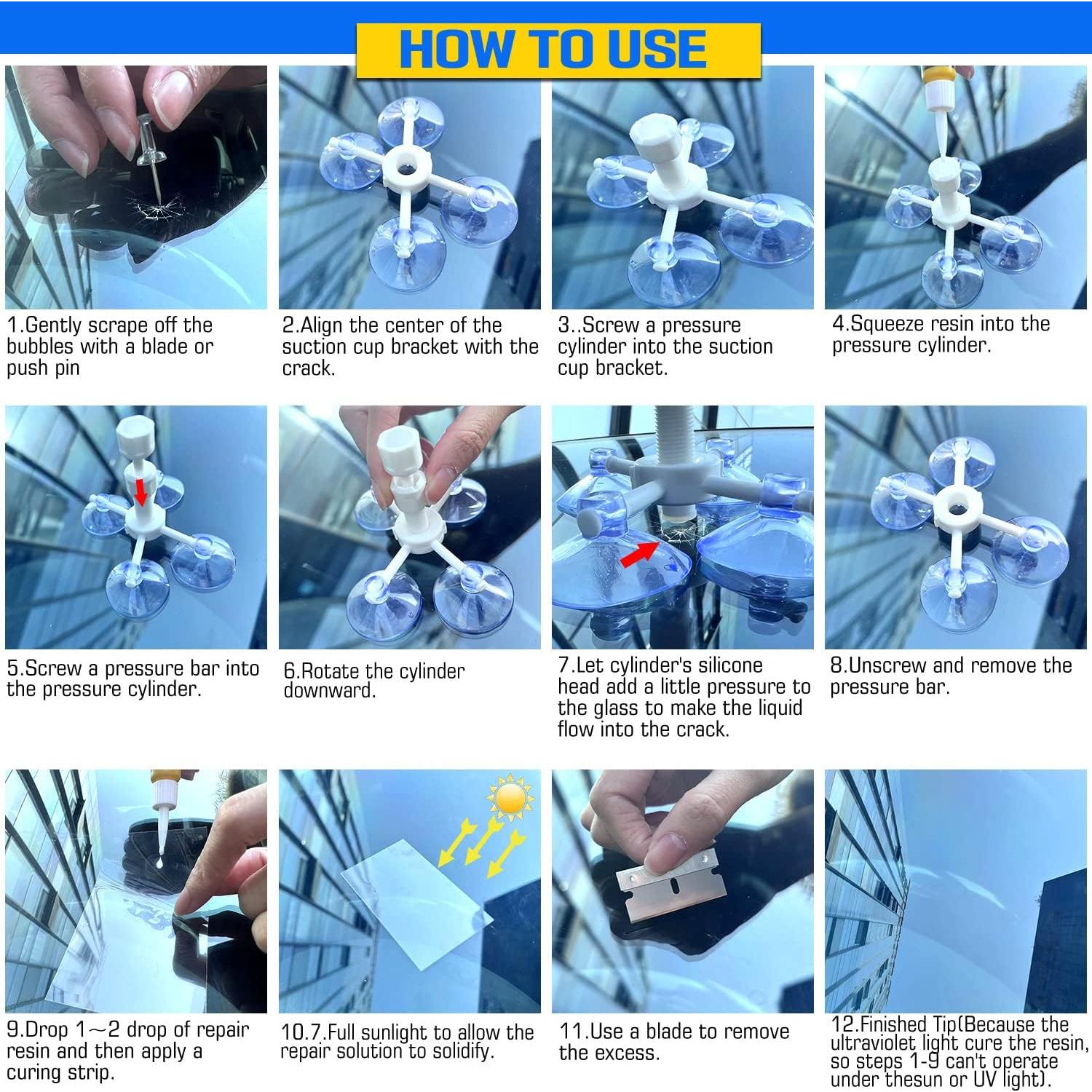 HOW TO USE

1.Gently scrape off the bubbles with a blade or push pin

2.Align the center of the suction cup bracket with the crack.

3..Screw a pressure cylinder into the suction cup bracket.

4.Squeeze resin into the pressure cylinder.

5.Screw a pressure bar into the pressure cylinder.

6.Rotate the cylinder downward.

7.Let cylinder's silicone head add a little pressure to the glass to make the liquid flow into the crack.

8.Unscrew and remove the pressure bar.

9.Drop 1～2 drop of repair resin and then apply a curing strip.

10.7.Full sunlight to allow the repair solution to solidify.

11.Use a blade to remove the excess.

12.Finished Tip(Because the ultraviolet light cure the resin, so steps 1-9 can't operate under thesun or UV light).