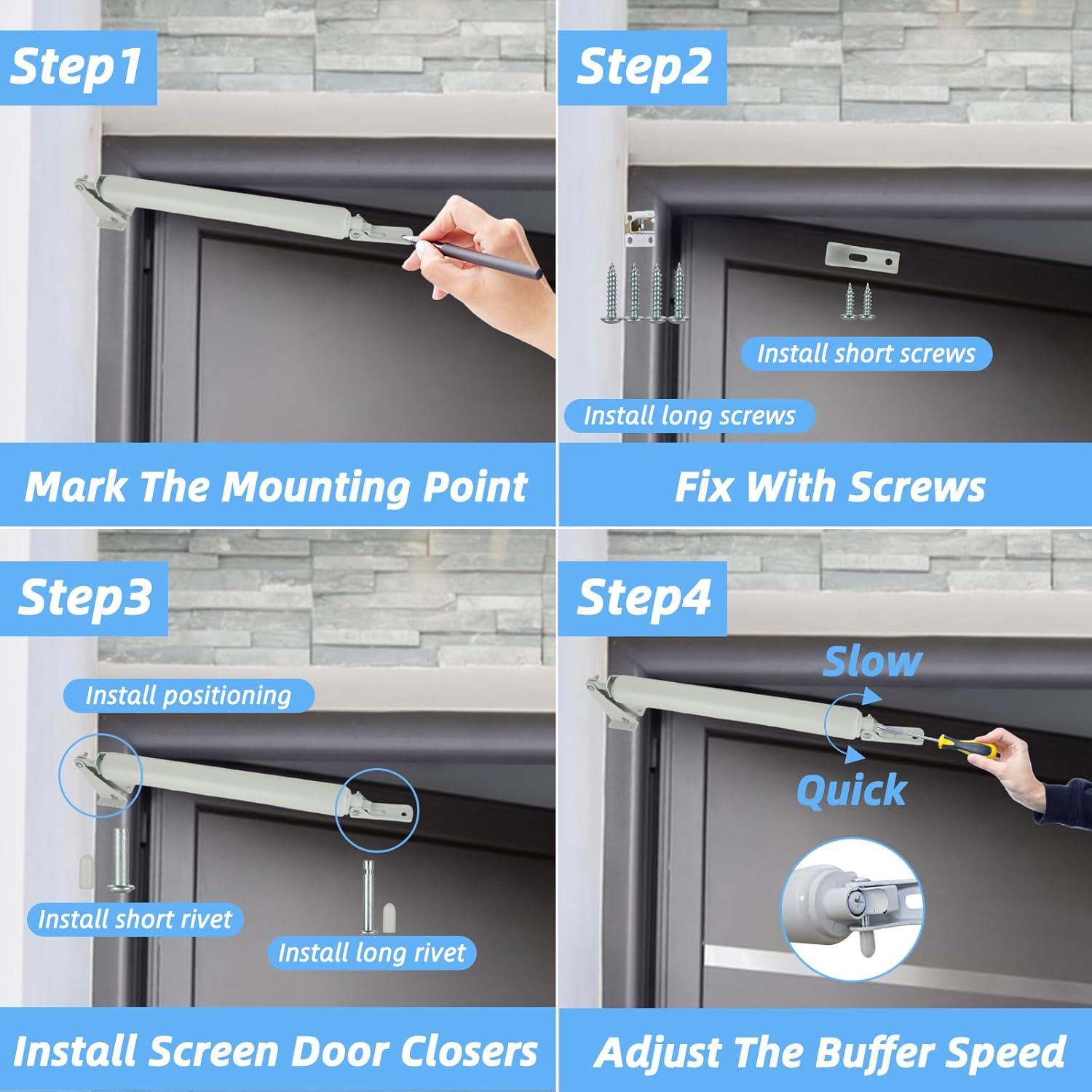 Step1

Mark The Mounting Point

Step2

Install short screws

Install long screws

Fix With Screws

Step3

Install positioning

Install short rivet

Install long rivet

Install Screen Door Closers

Step4

Slow

Quick

Adjust The Buffer Speed